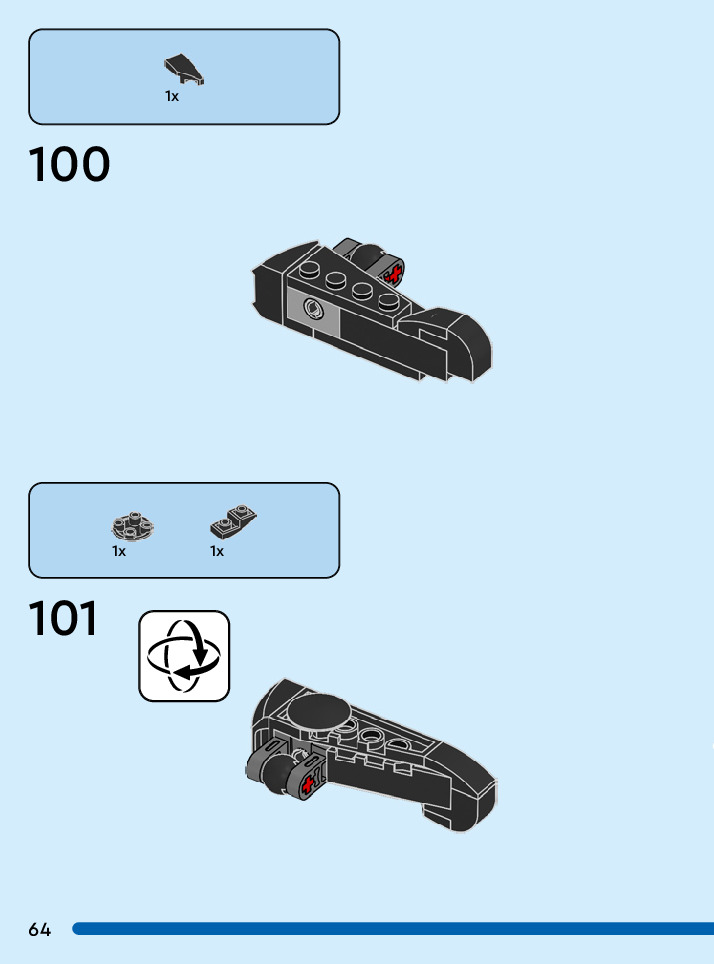 1x

100

1x
1x

101

64