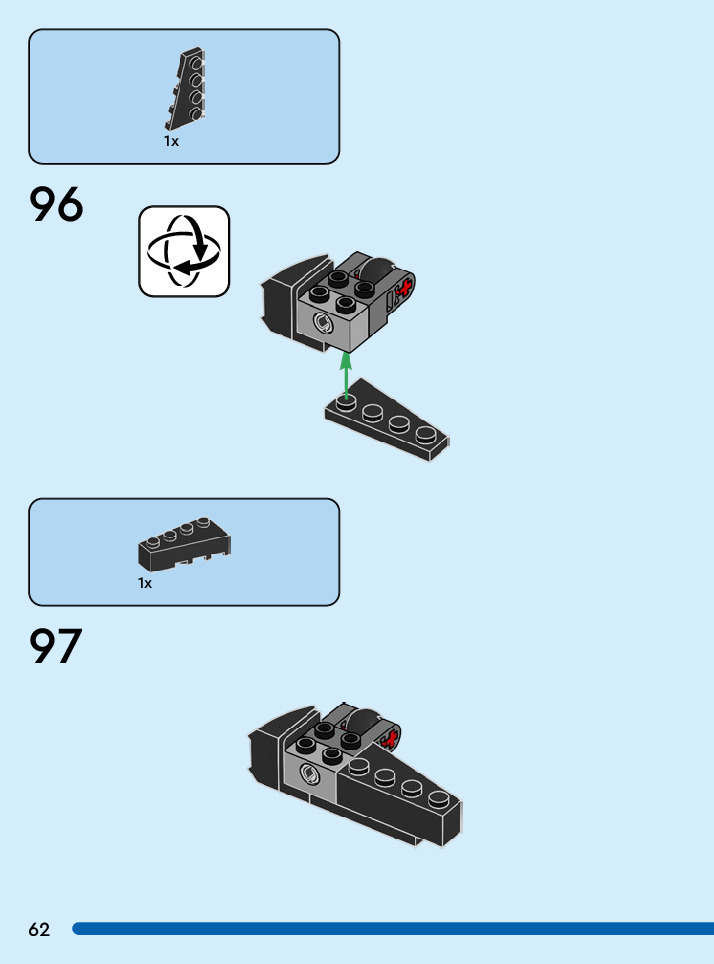 1x

96

1x

97

62