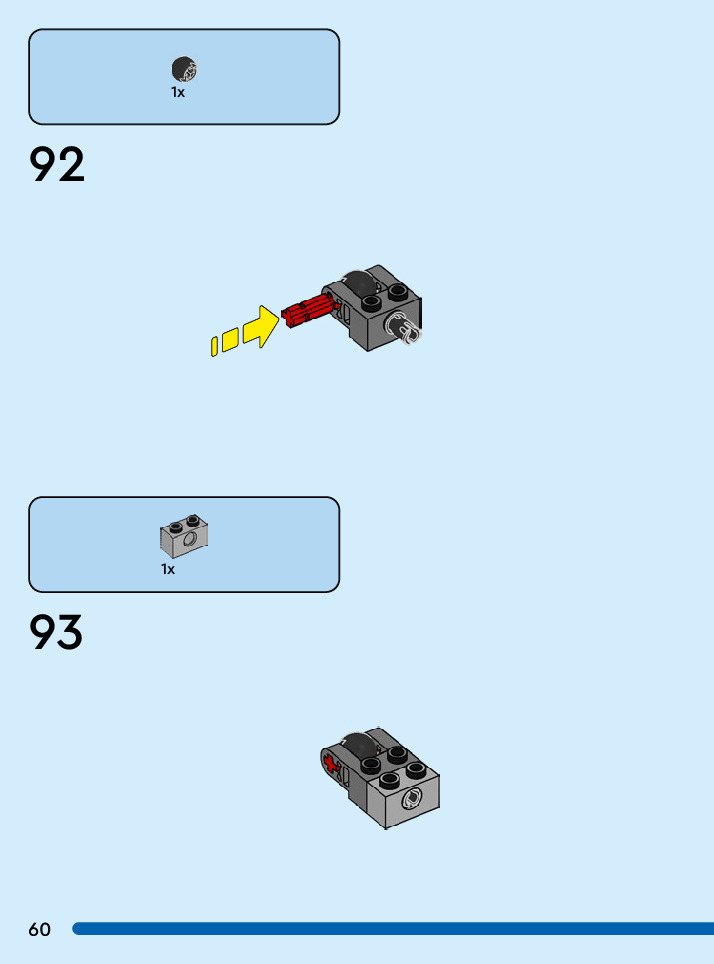 1x

92

1x

93

60