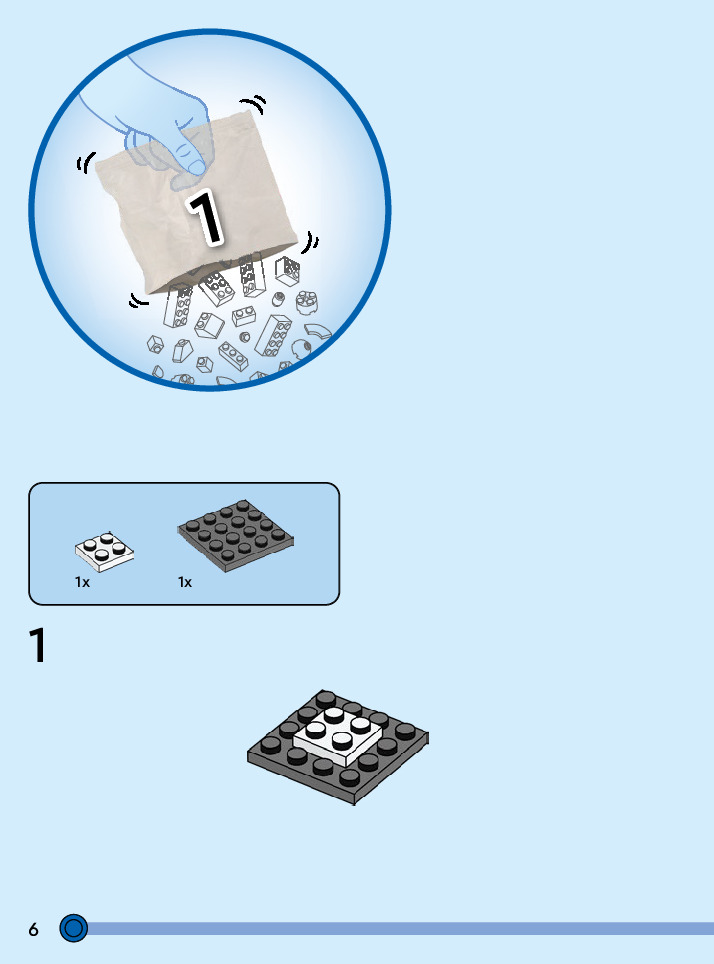 1

1x

1x

1

6