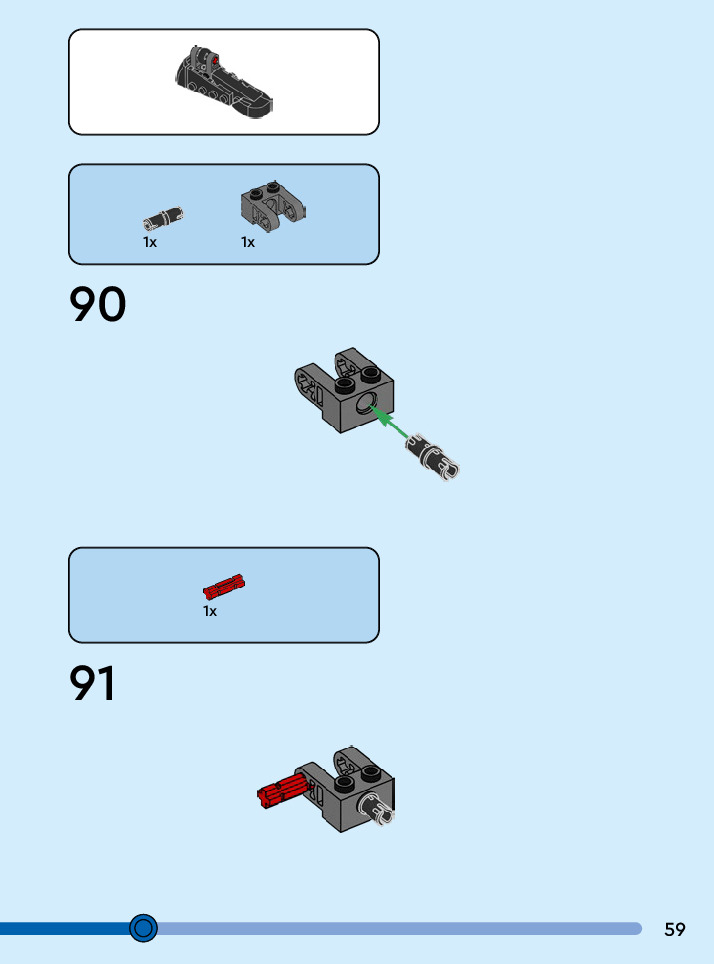 1x 1x

90

1x

91

59