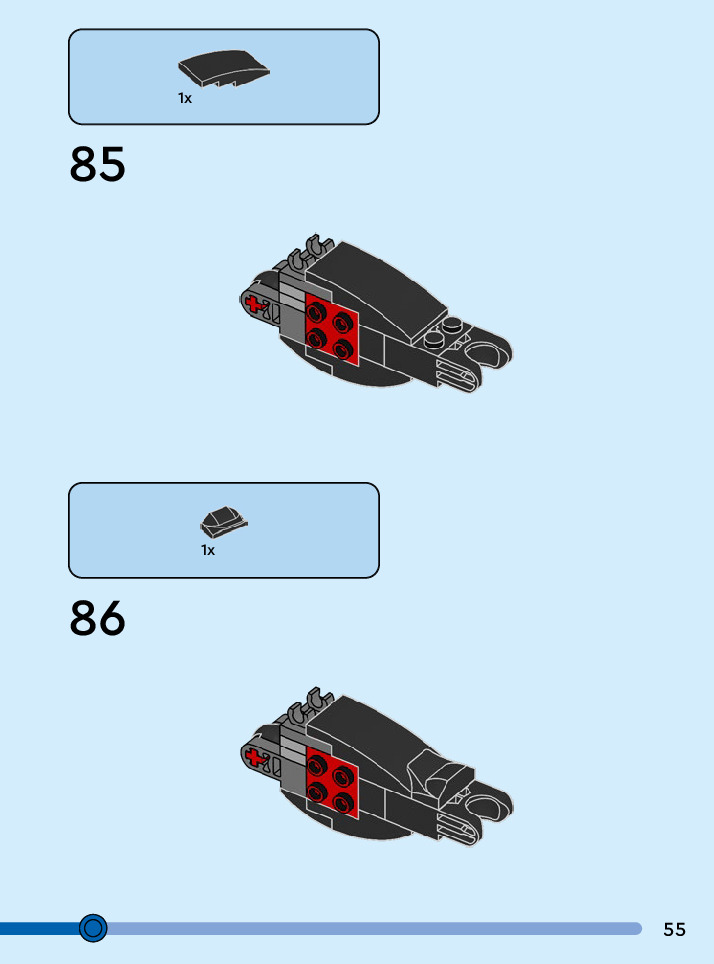 1x

85

1x

86

55