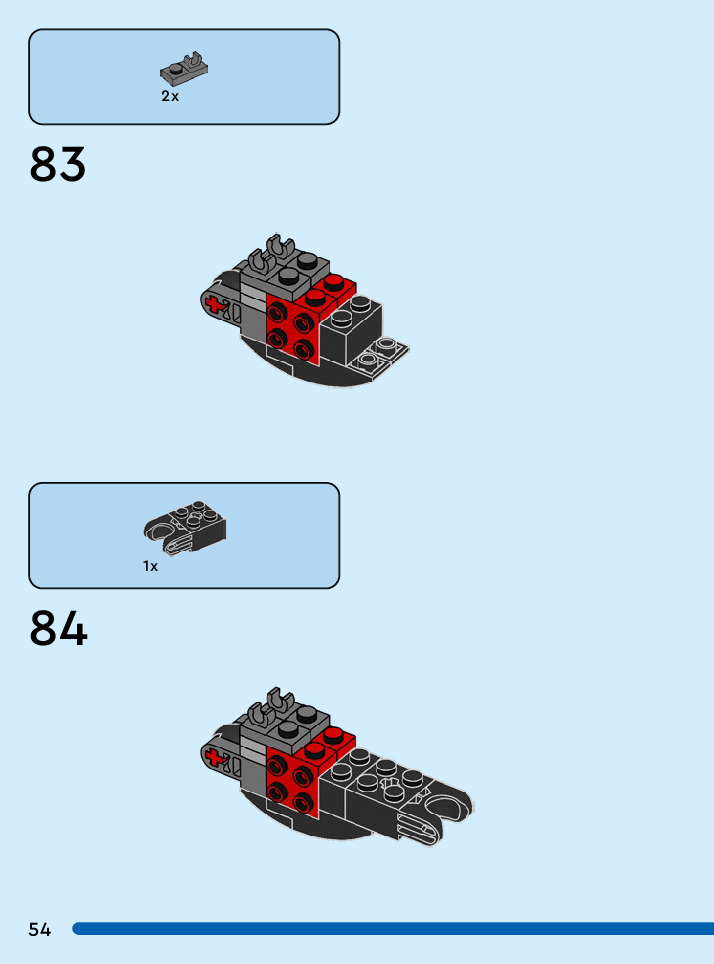 2x

83

1x

84

54