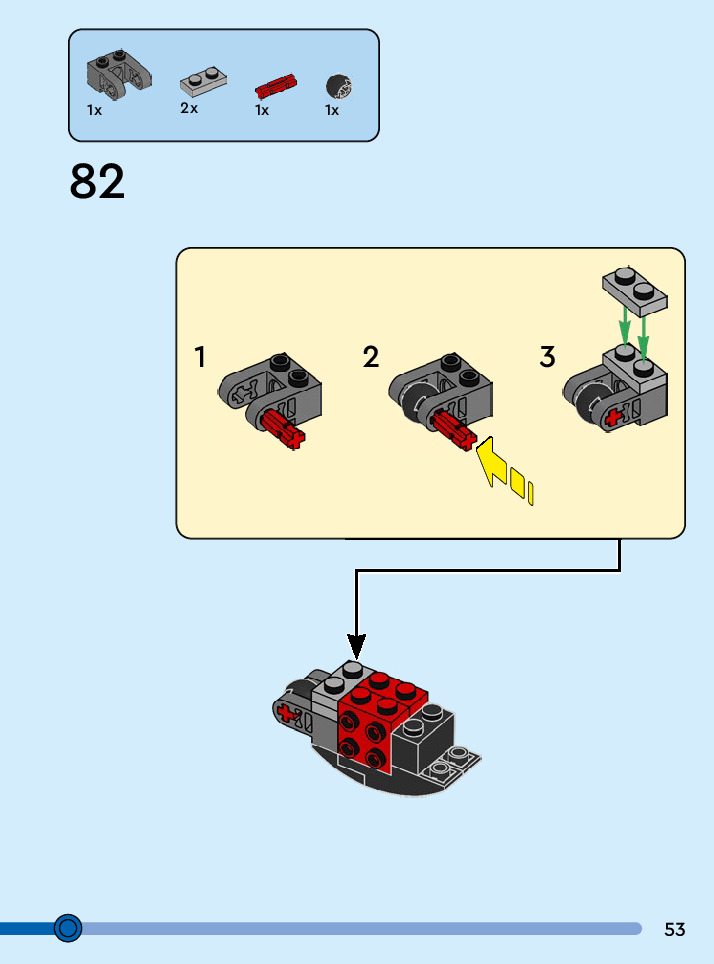 1x 2x 1x 1x

82

1

2

3

53