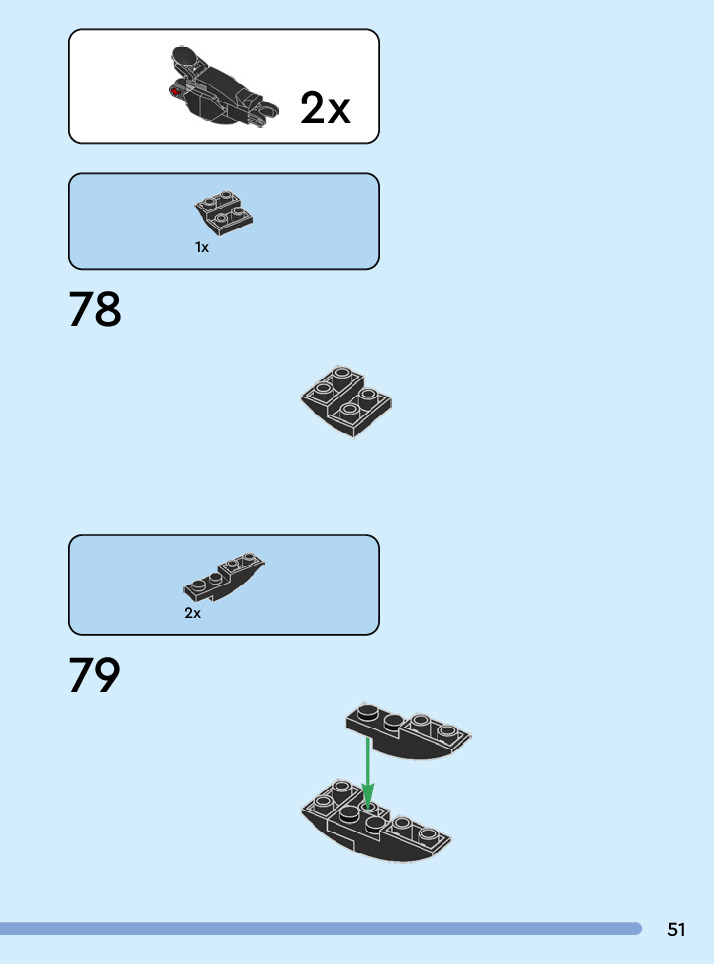 2x

1x

78

2x

79

51