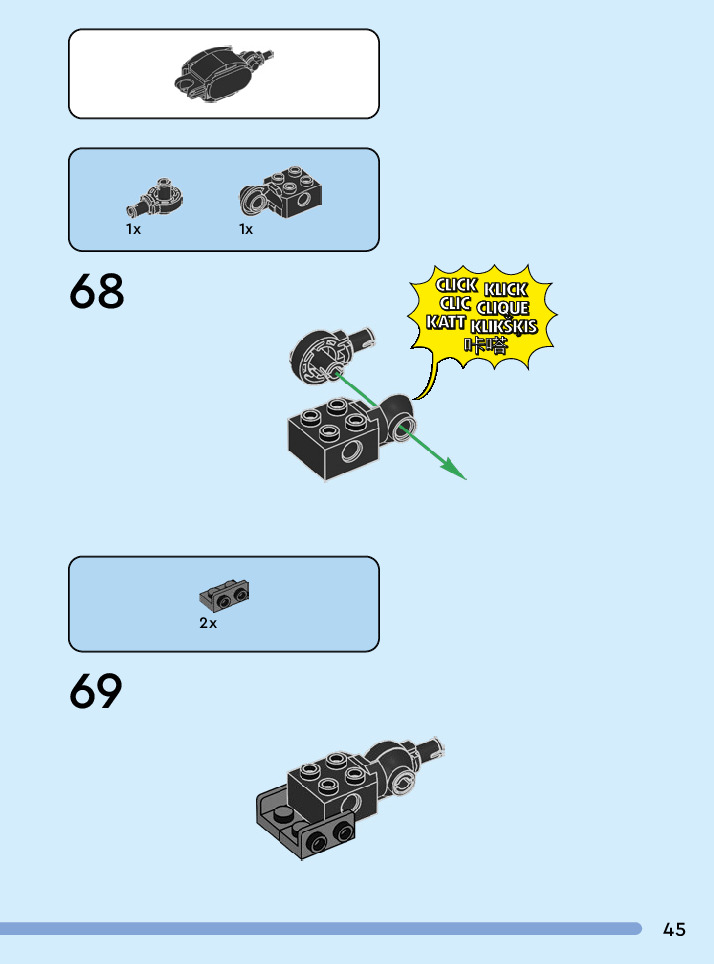 1x

1x

68

CLICK KLICK
CLIC CLIQUE
KATT KLIKŠKIS
咔嗒

2x

69

45