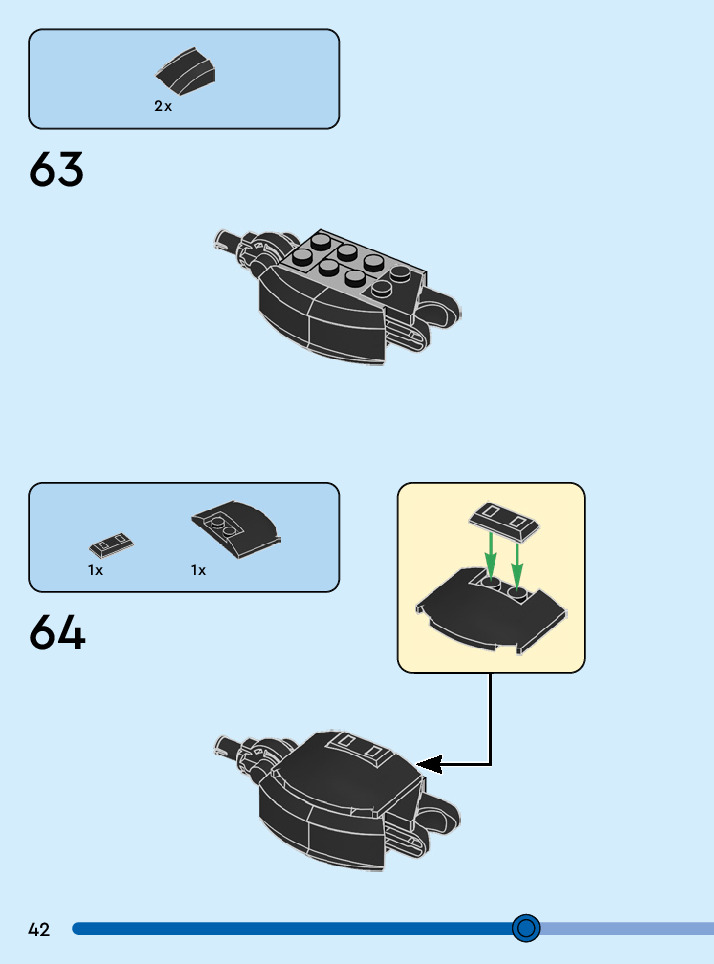 2x

63

1x

1x

64

42