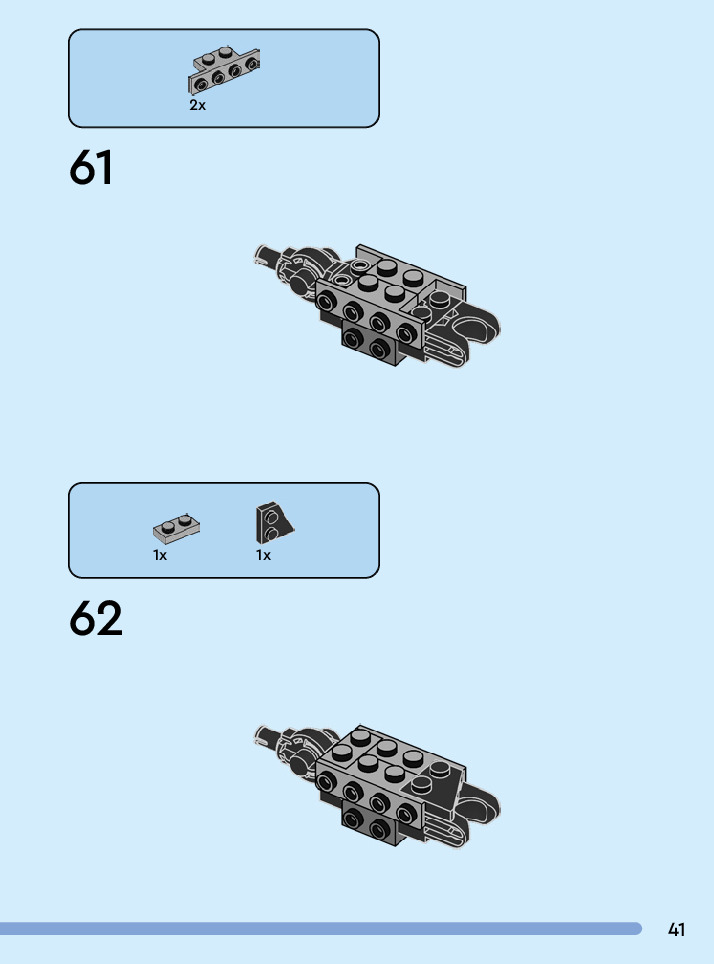 2x

61

1x 1x

62

41