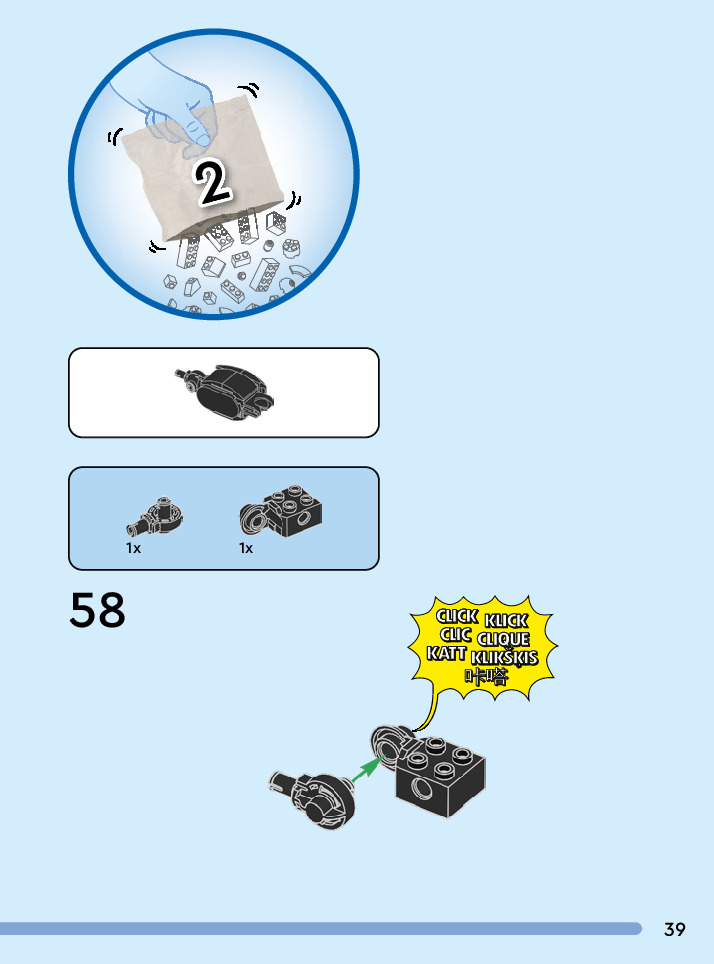 2

1x 1x

58

CLICK KLICK
CLIC CLIQUE
KATT KLIKŠKIS
咔嗒

39