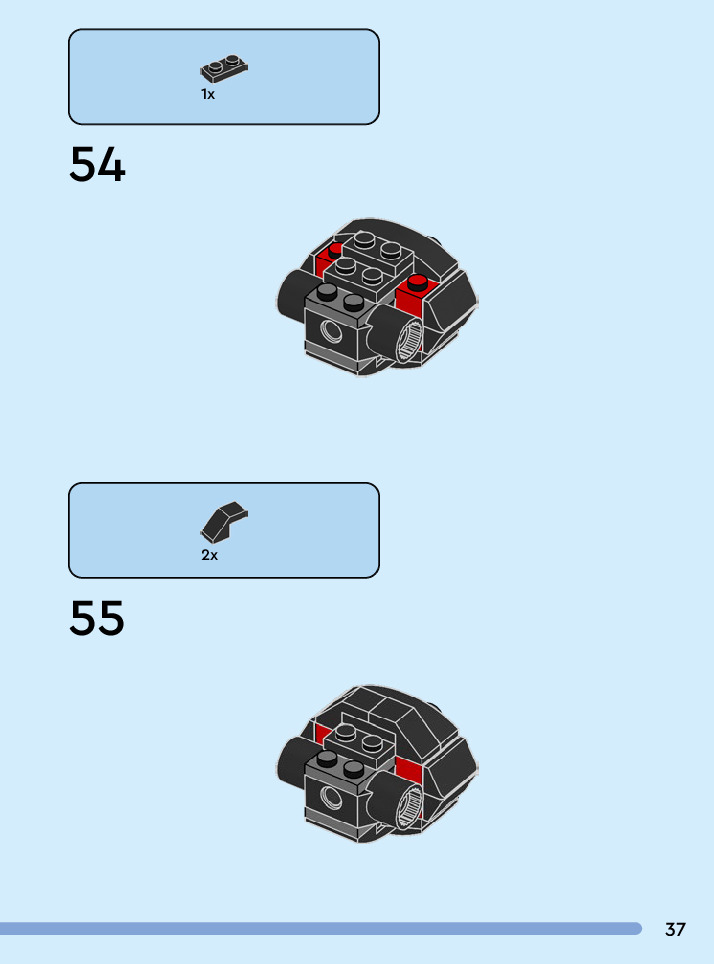 1x

54

2x

55

37