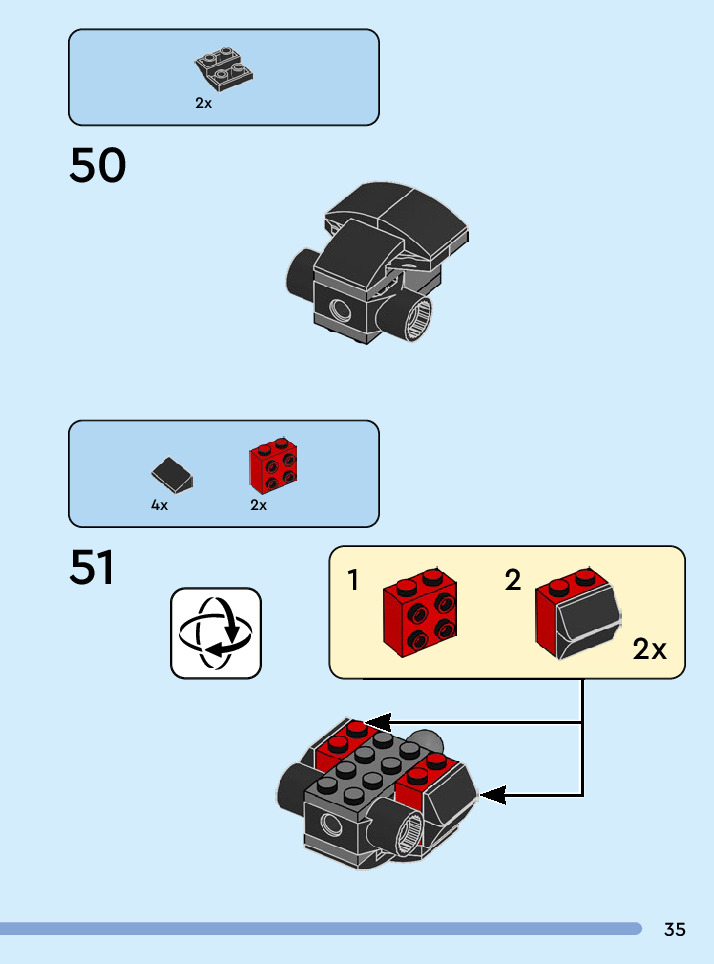 2x

50

4x

2x

51

1

2

2x

35