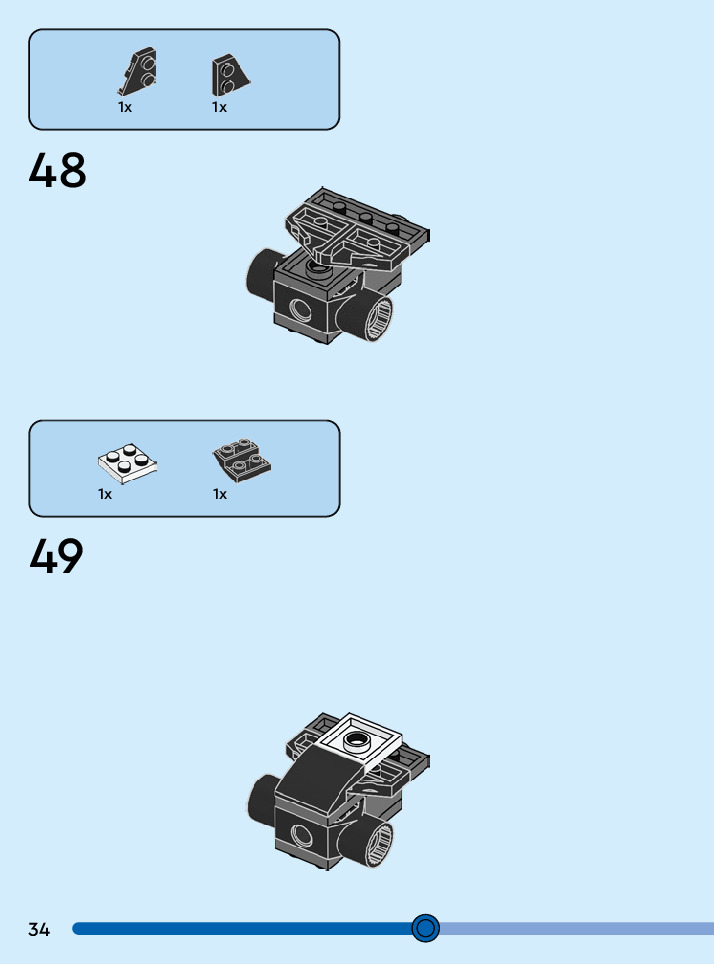 1x 1x

48

1x 1x

49

34