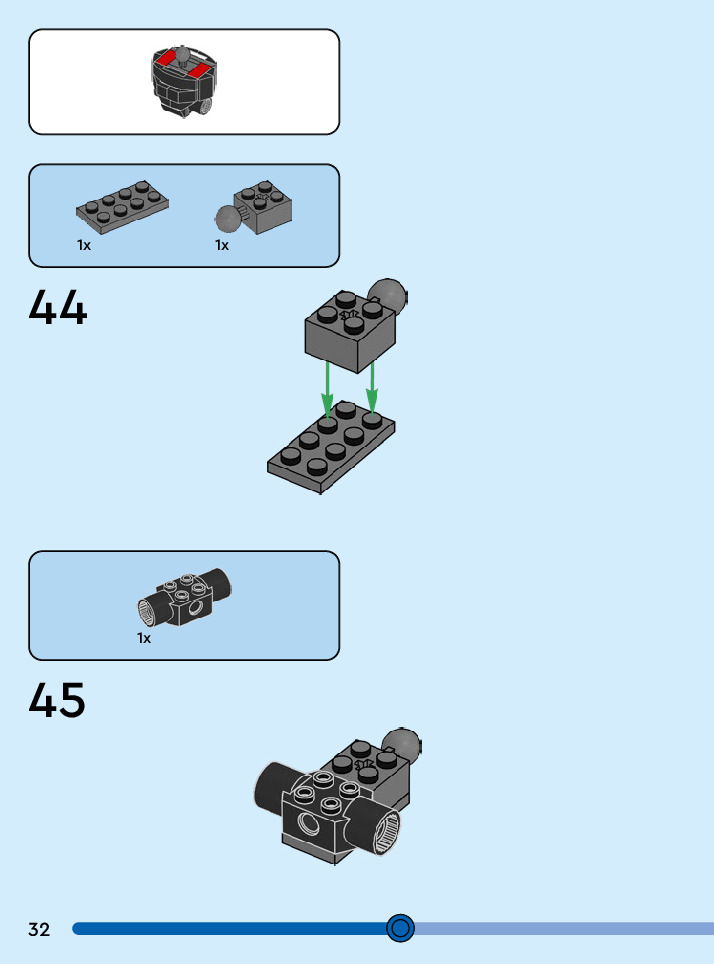 1x
1x

44

1x

45

32