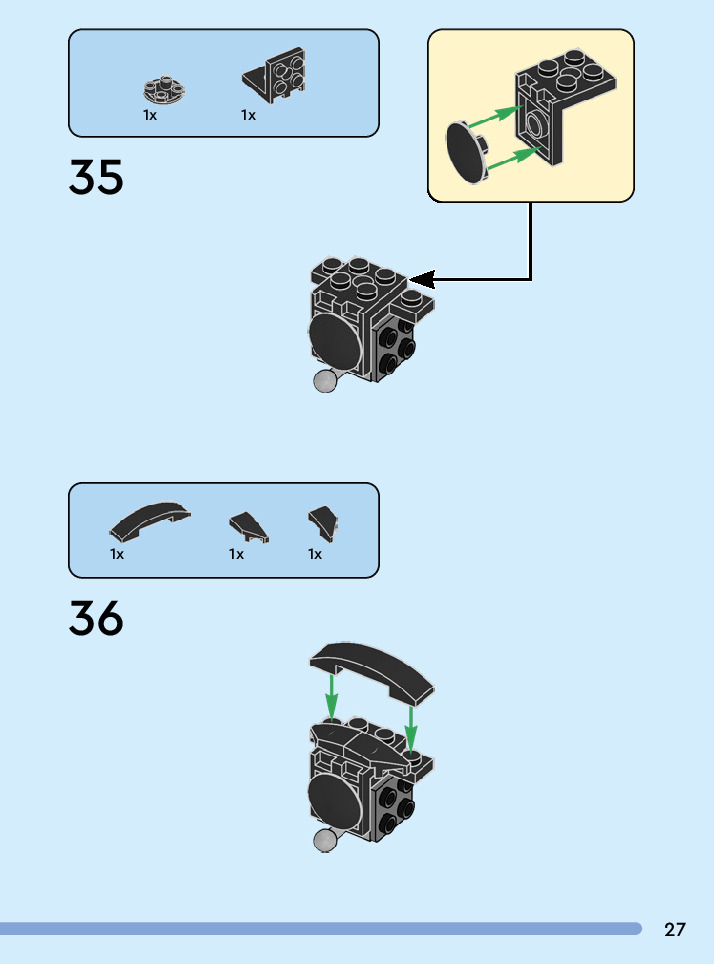 1x 1x

35

1x 1x 1x

36

27