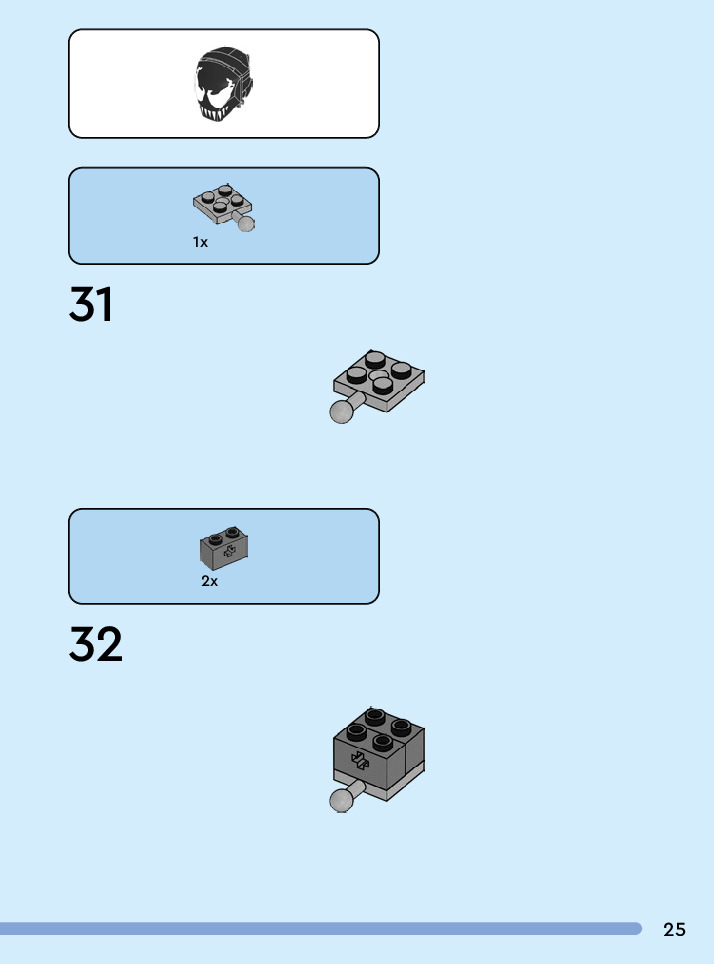 1x

31

2x

32

25