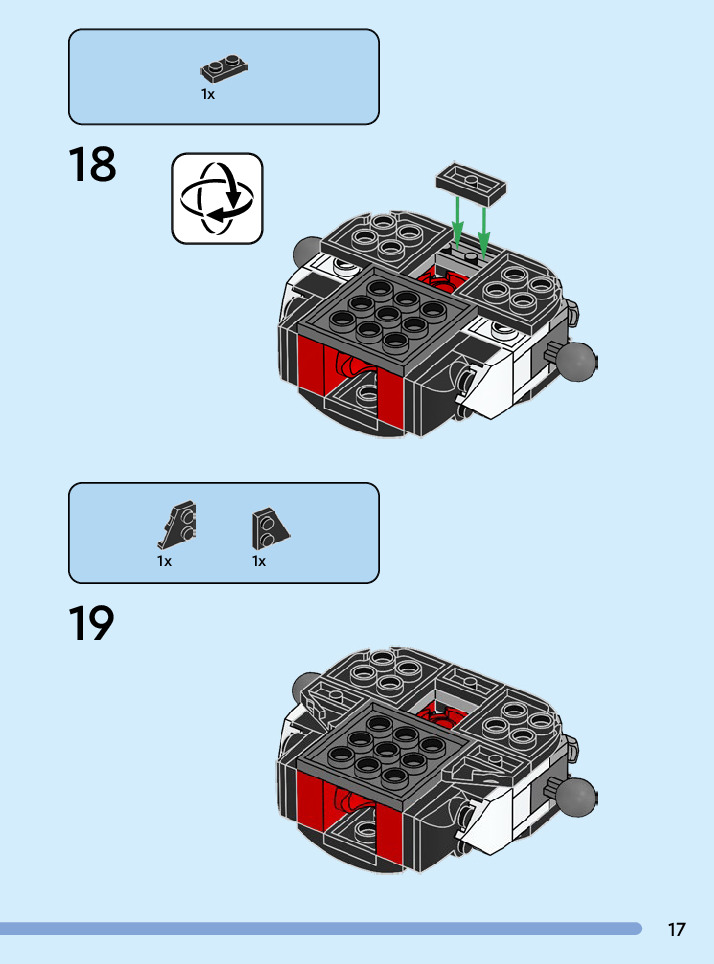 1x

18

1x

1x

19

17