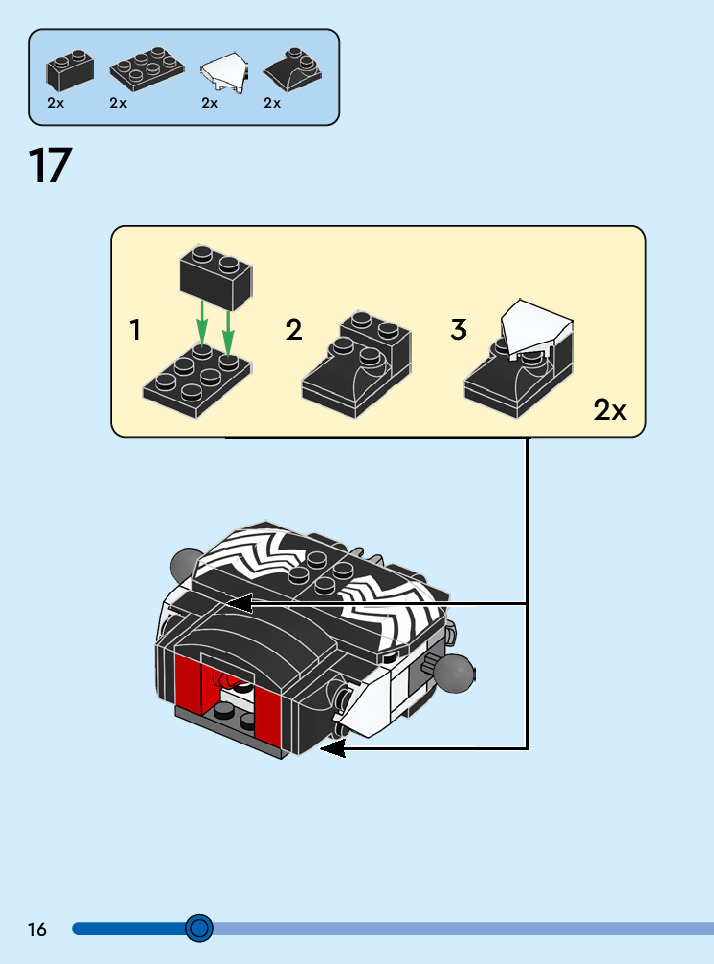 2x
2x
2x
2x

17

1
2
3
2x

16