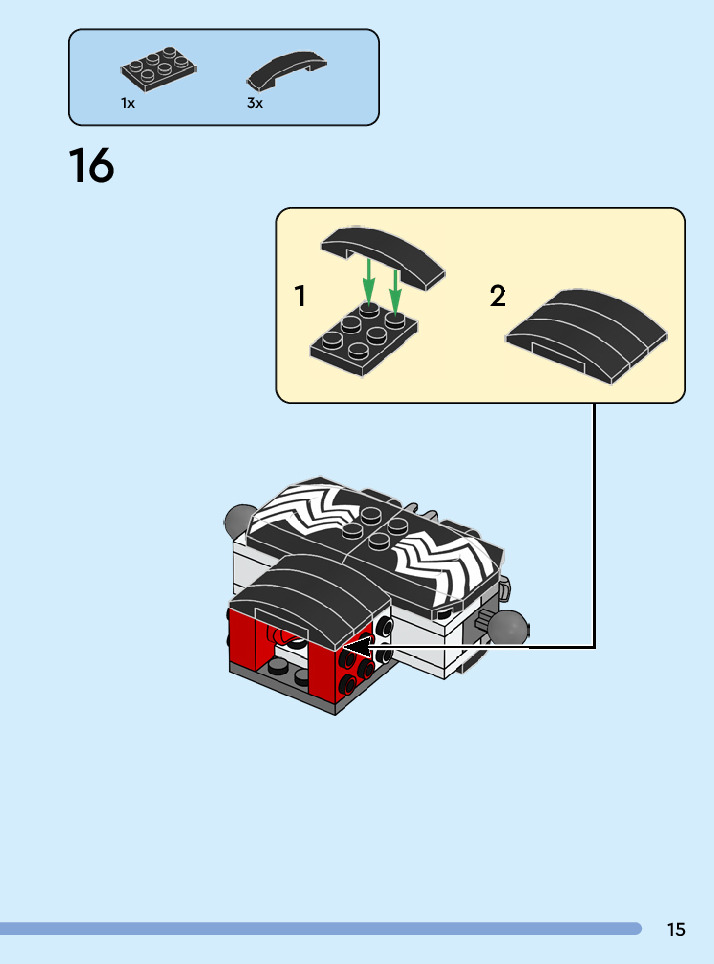 1x

3x

16

1

2

15