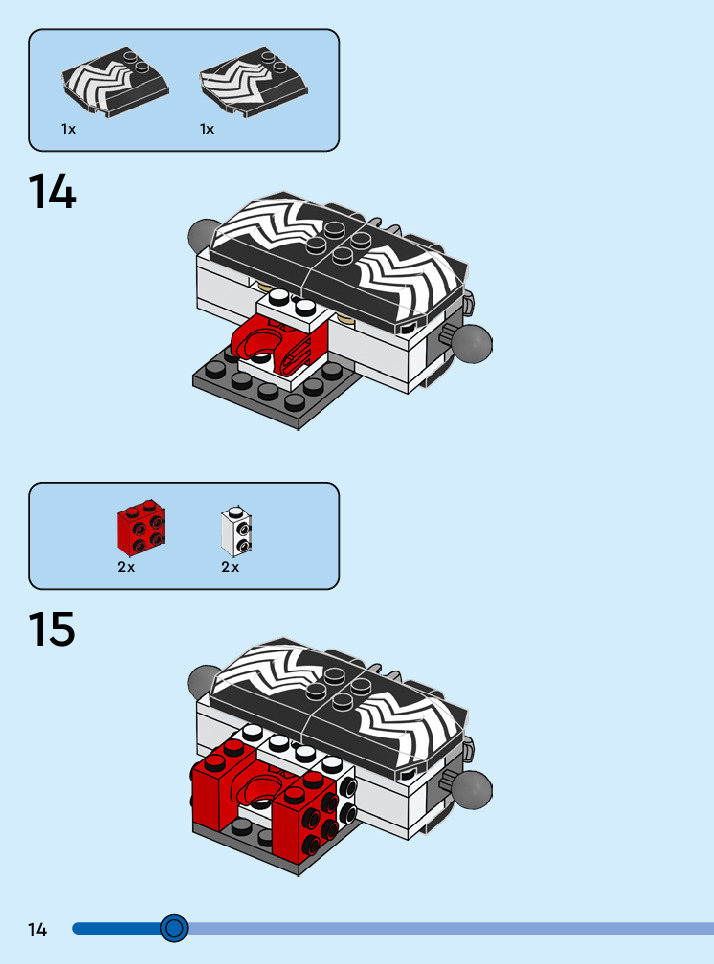 1x 1x

14

2x 2x

15

14