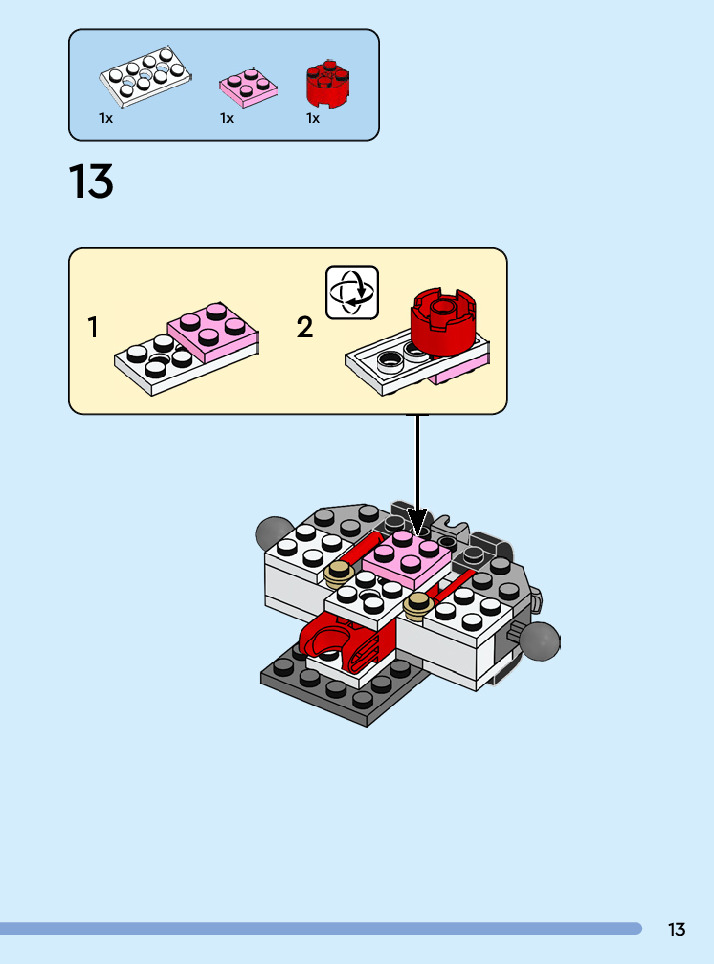 1x 1x 1x

13

1

2

13