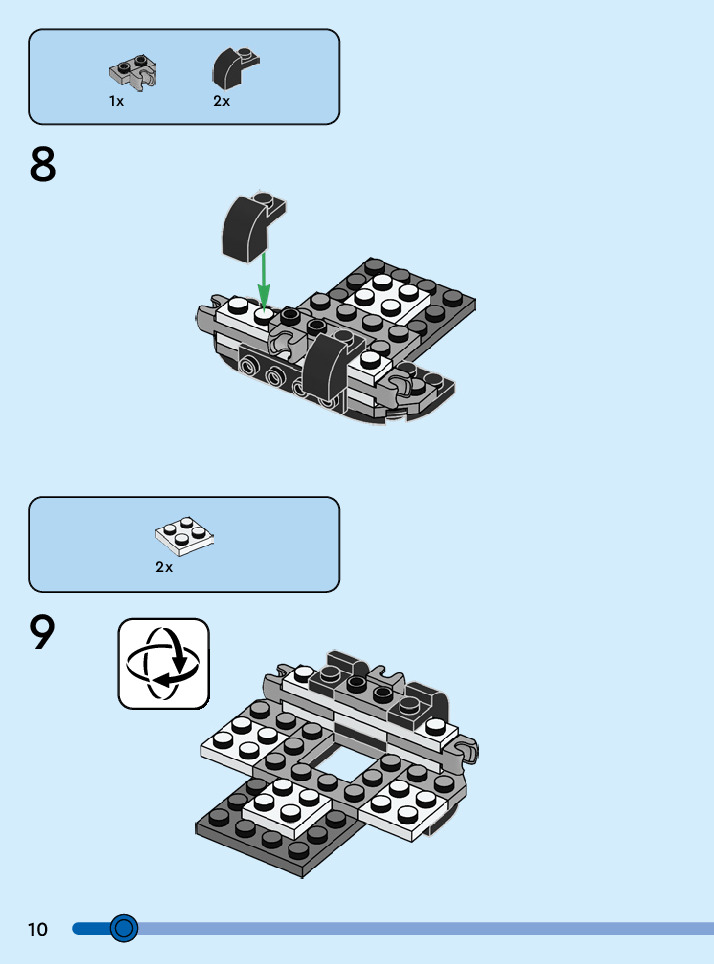 1x 2x

8

2x

9

10