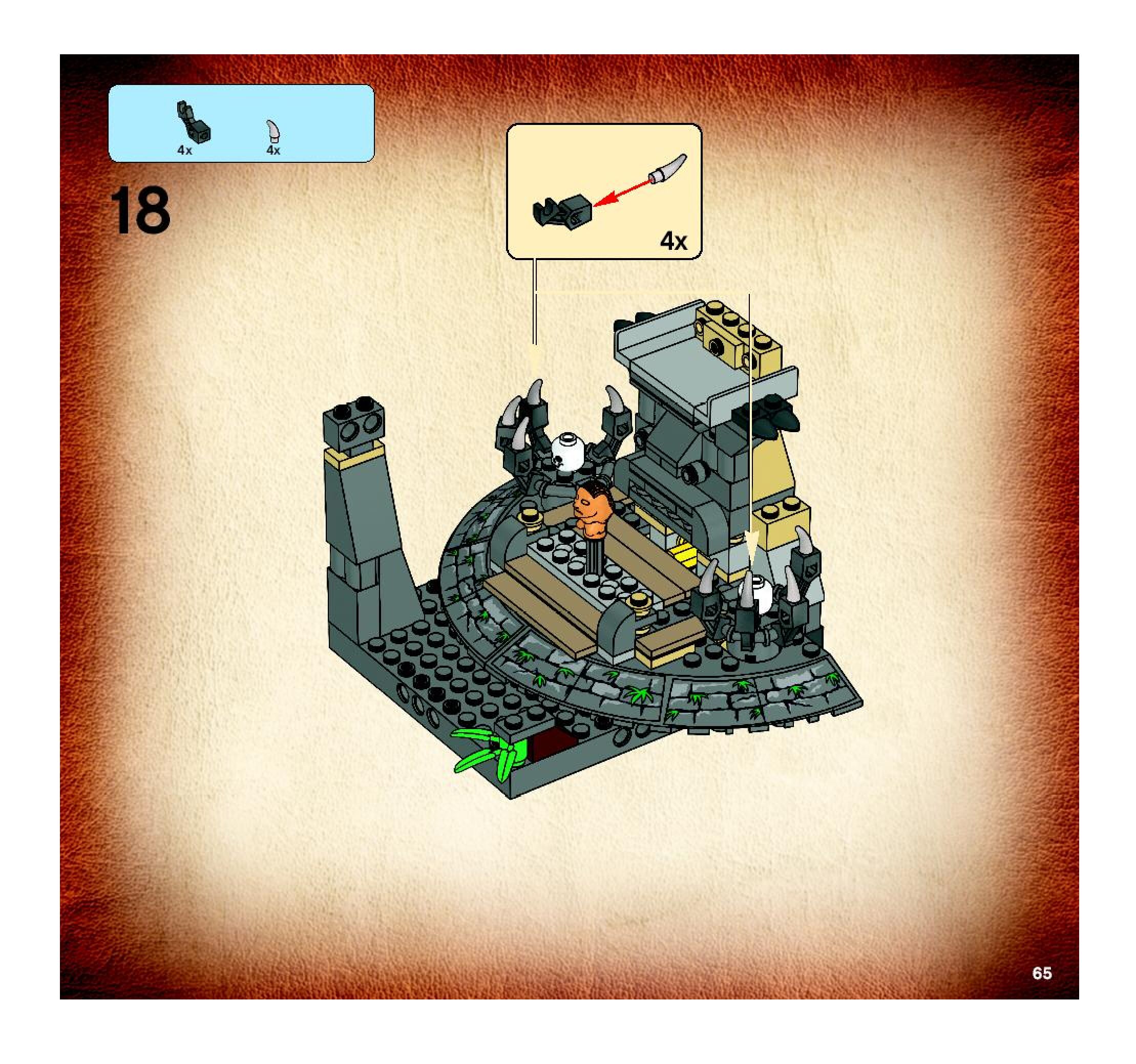 4x
4x

18

4x

65