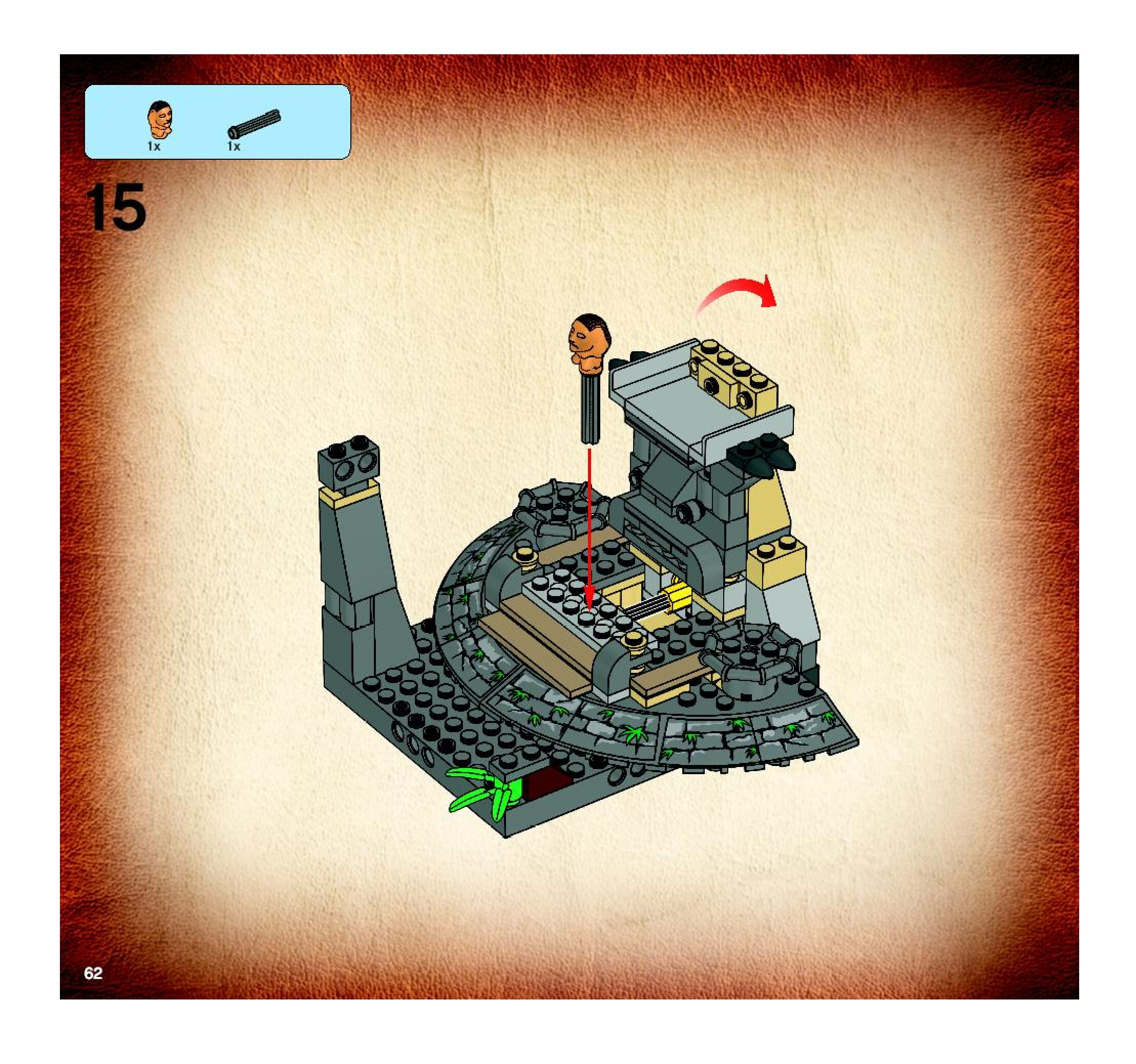 1x
1x

15

62