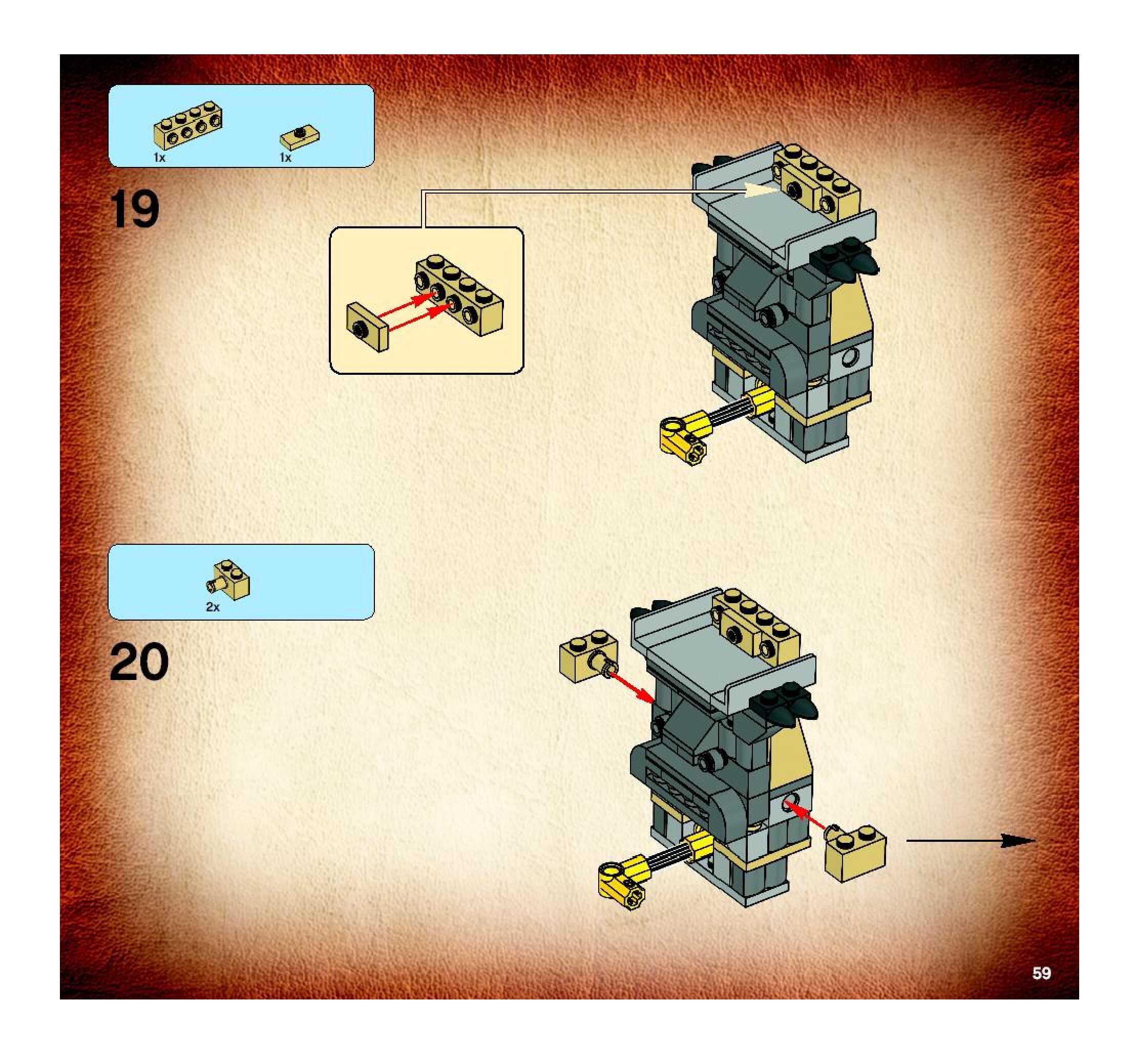 1x
1x
19
2x
20
59