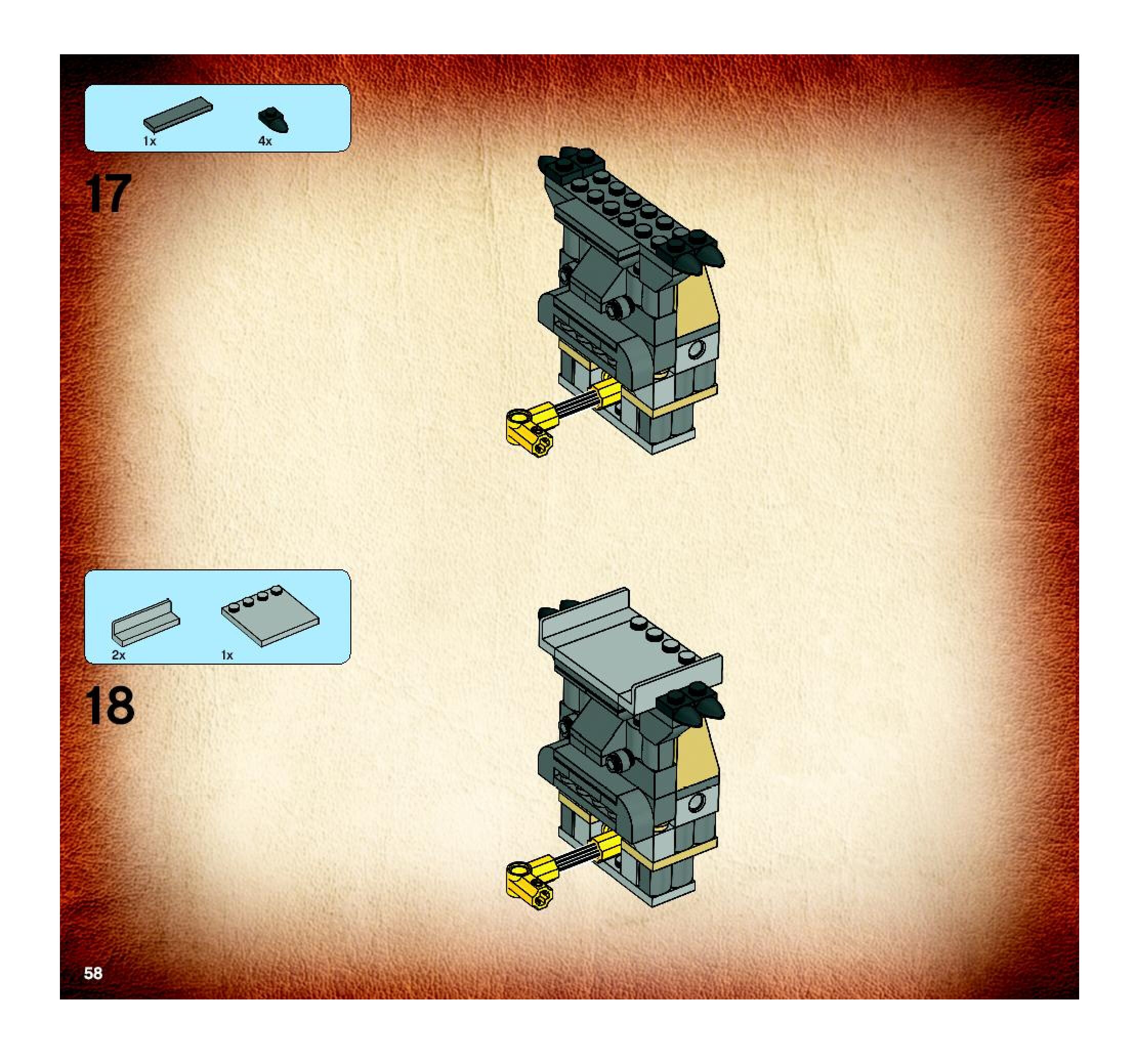 1x 4x

17

2x 1x

18

58