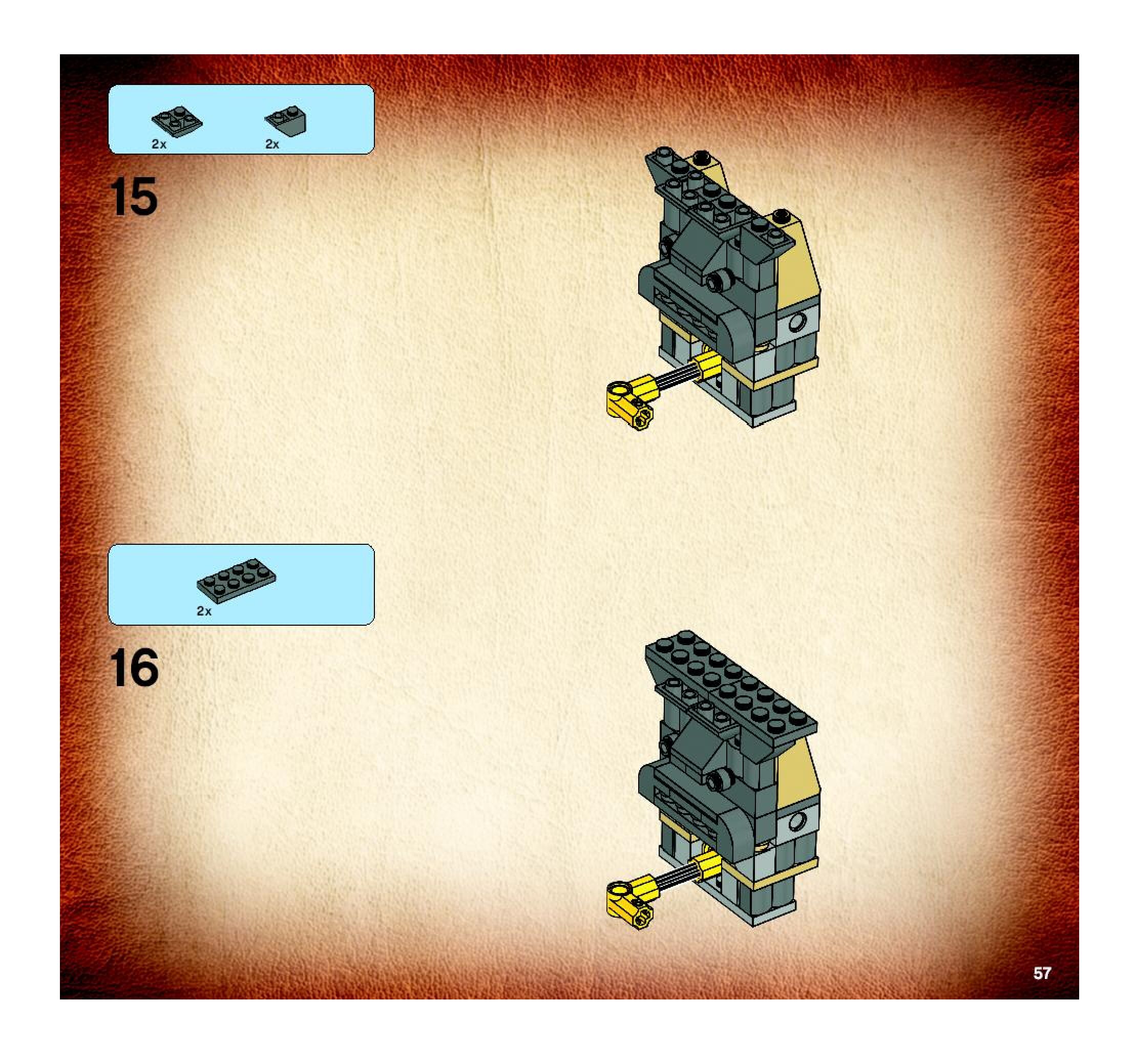 2x 2x

15

2x

16

57