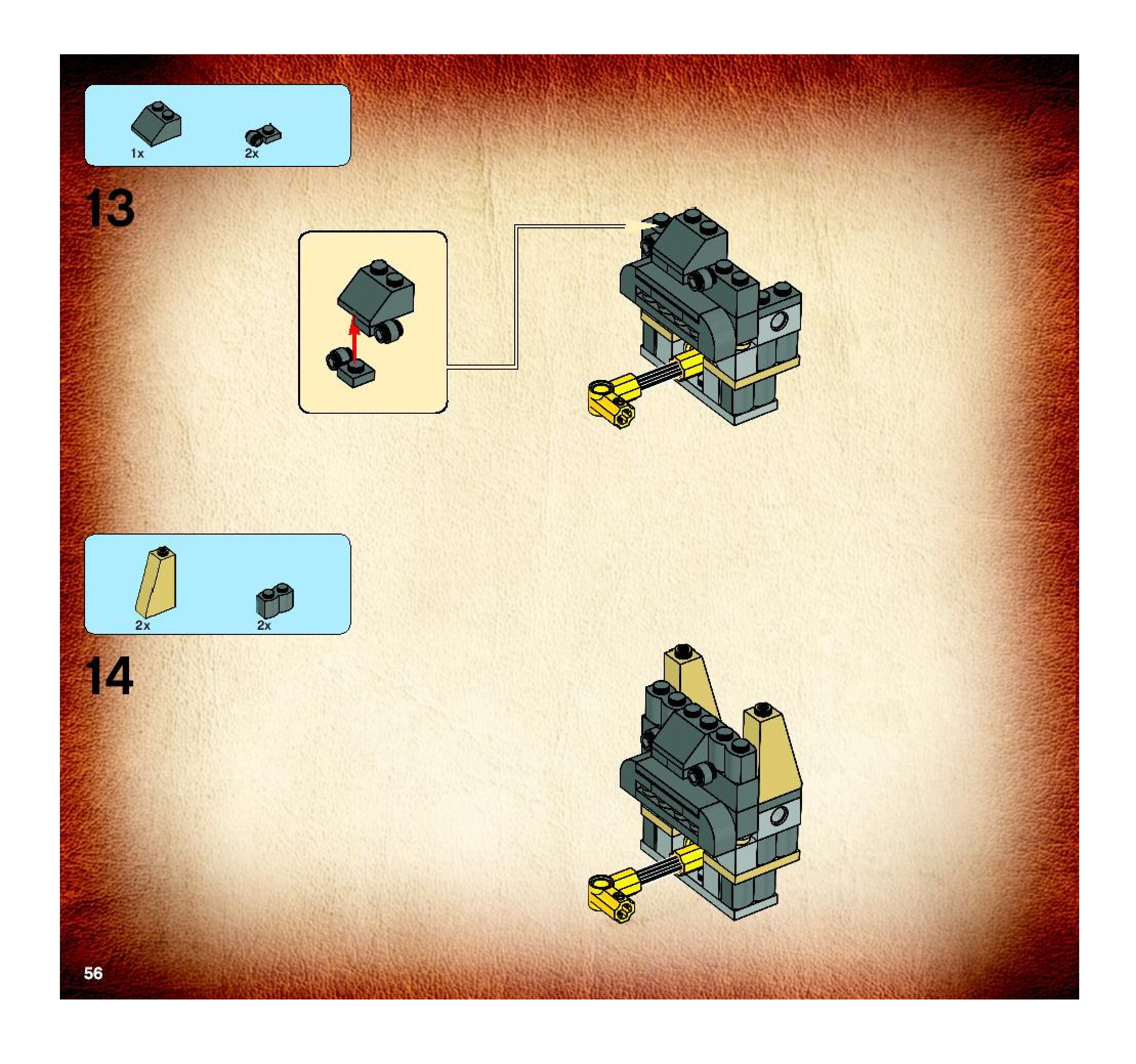 1x 2x

13

2x 2x

14

56