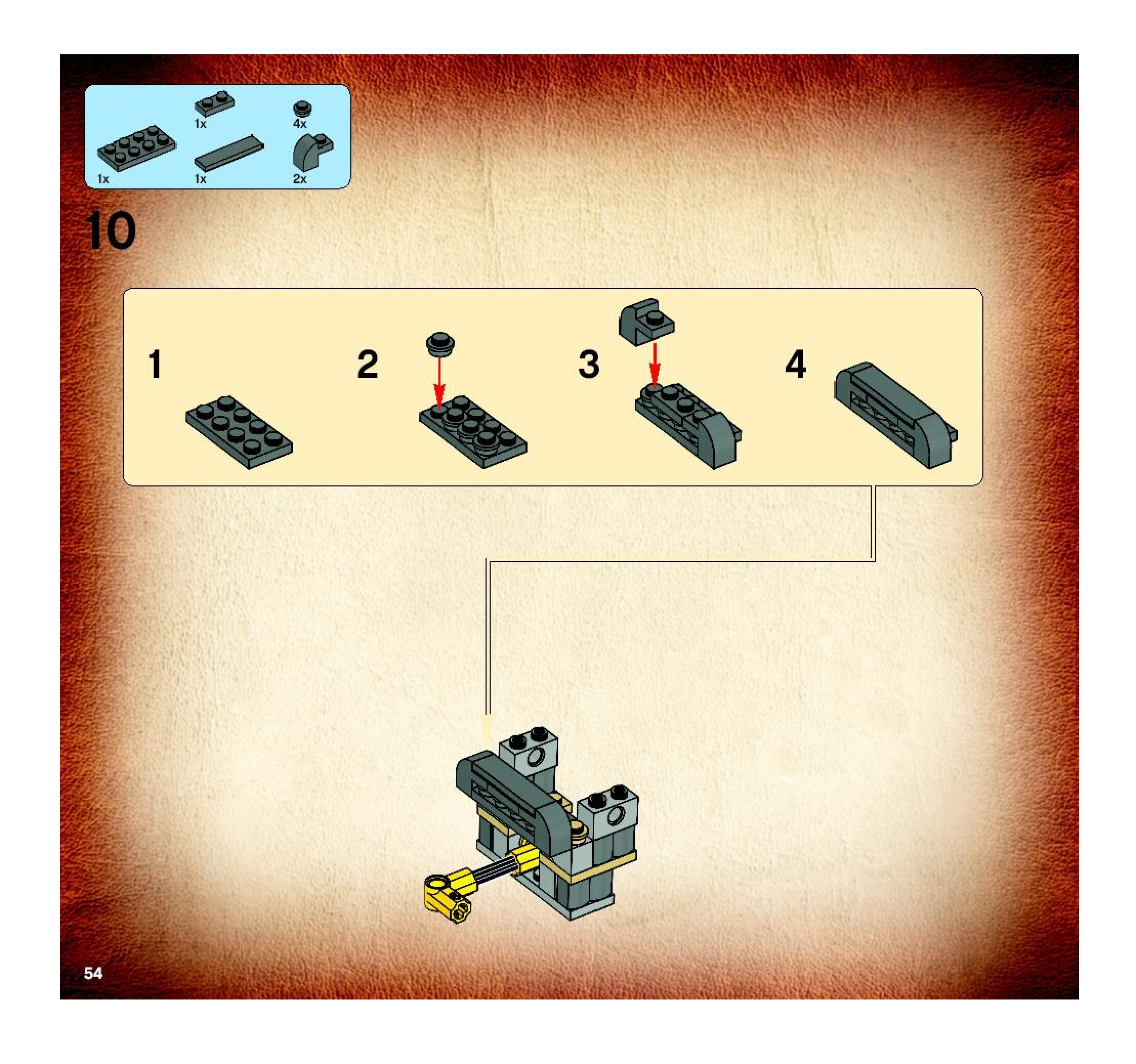 1x
4x
1x
1x
2x

10

1

2

3

4

54