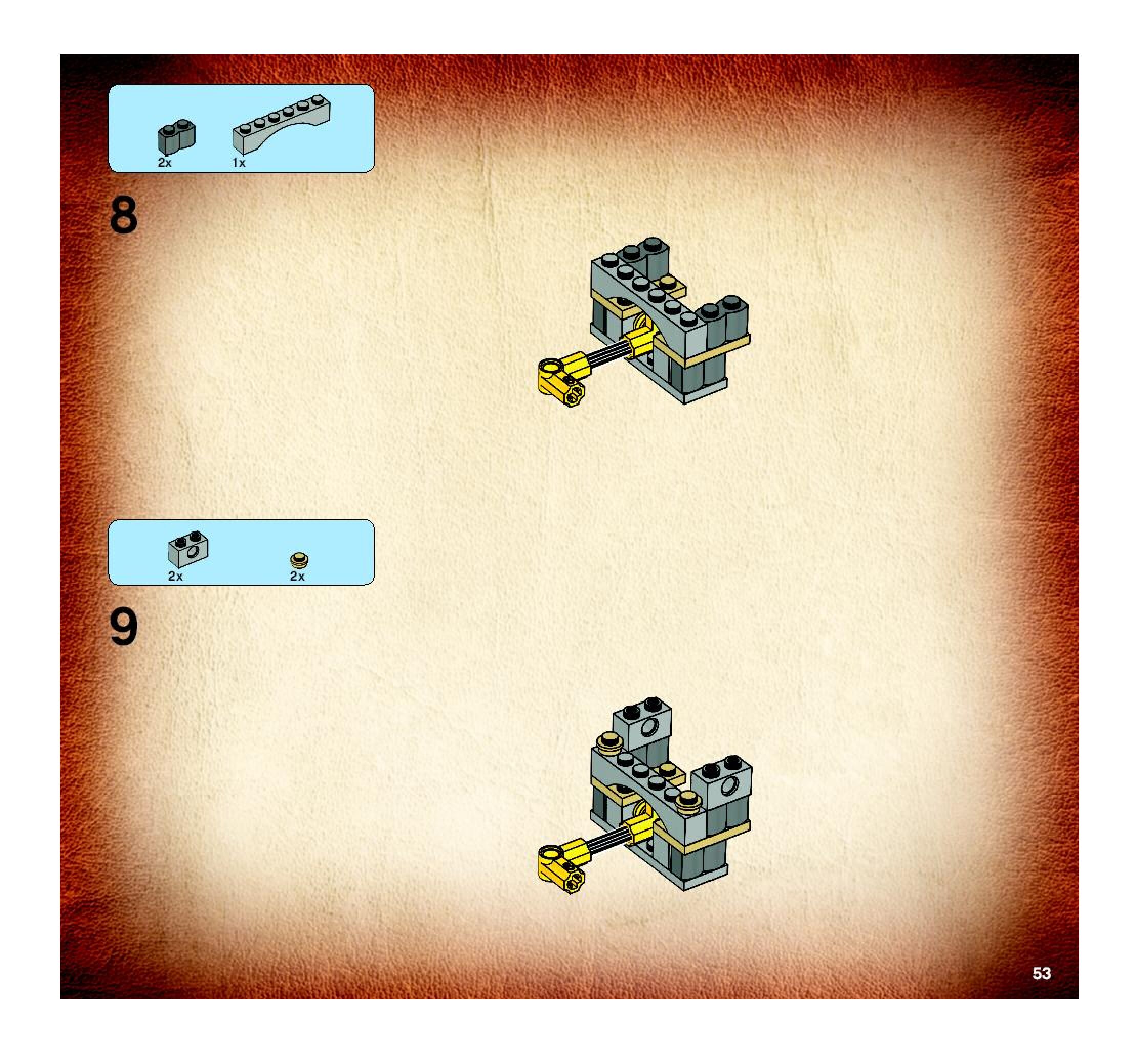 2x 1x

8

2x 2x

9

53