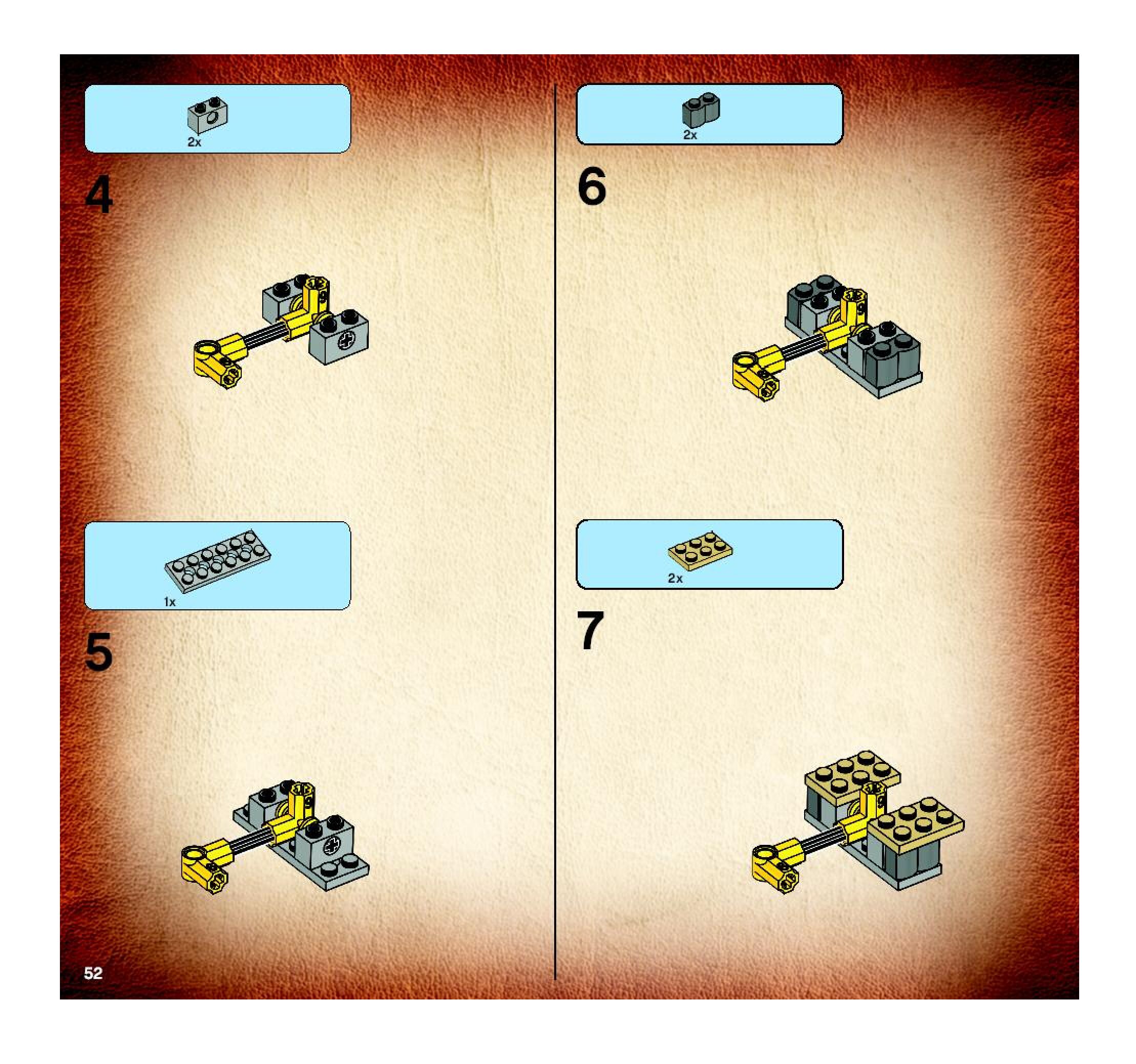 2x

4

1x

5

2x

6

2x

7

52