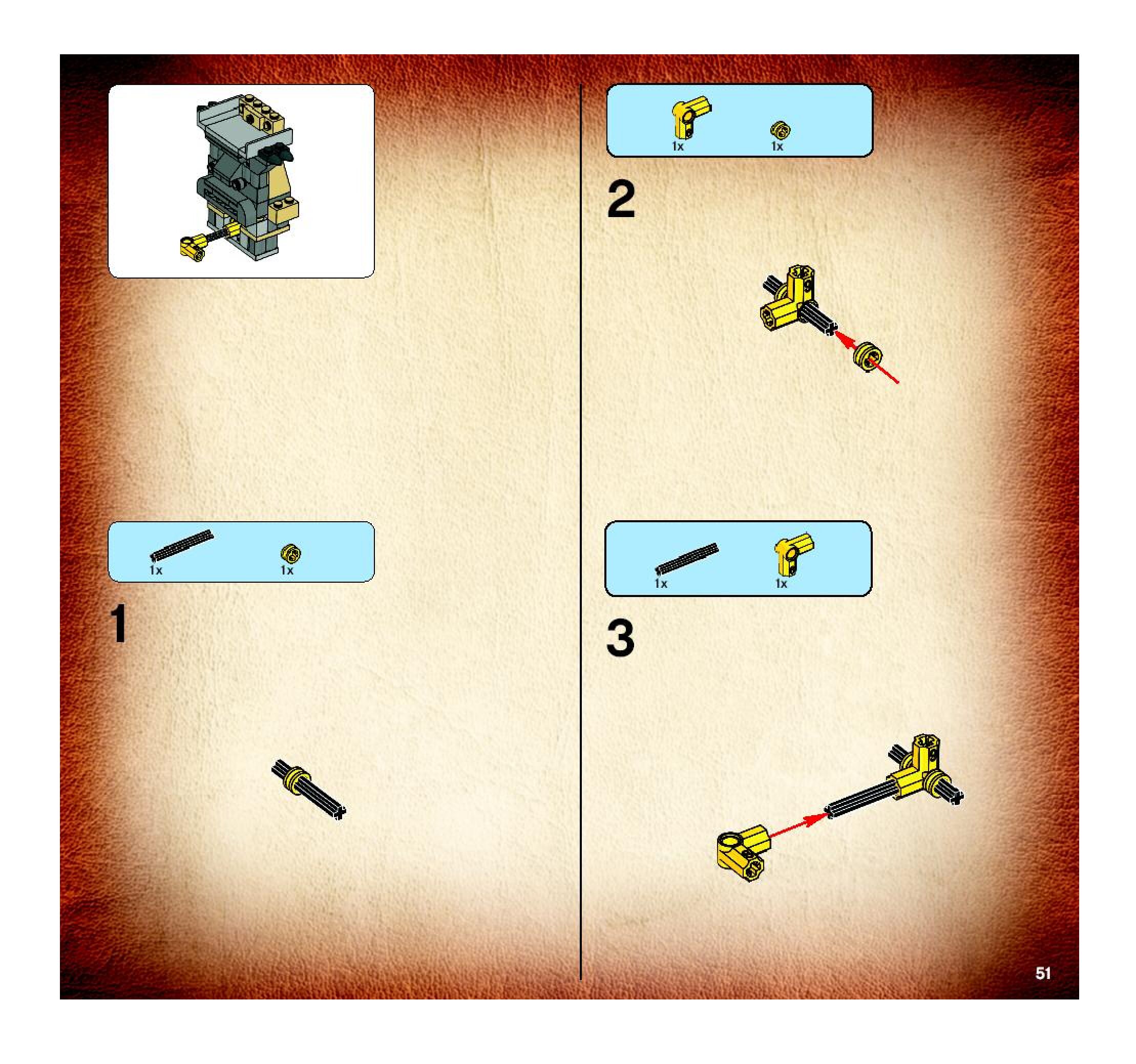 1x
1x

1

1x
1x

2

1x
1x

3

51