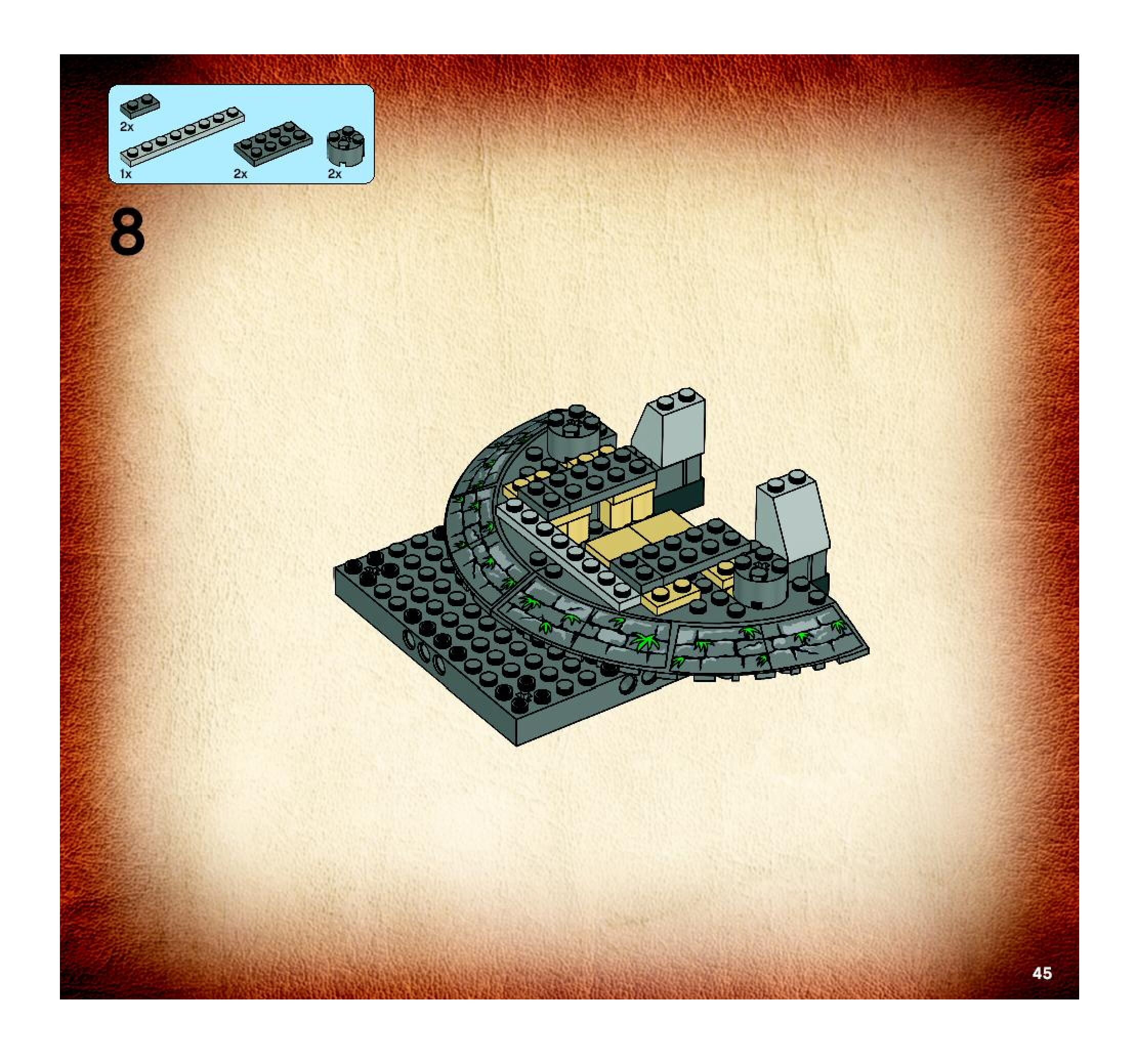 2x
1x
2x
2x

8

45