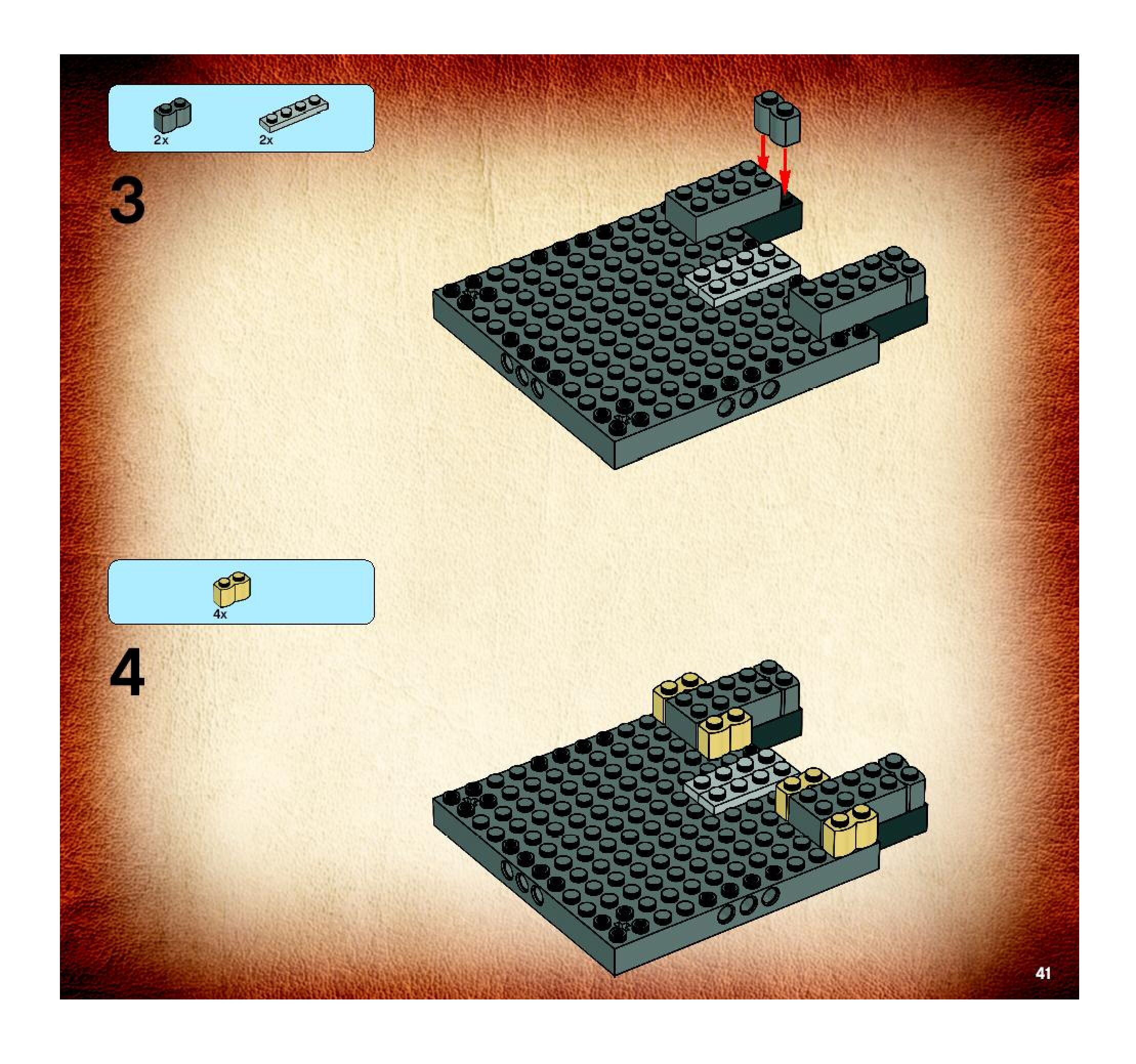 2x 2x

3

4x

4

41