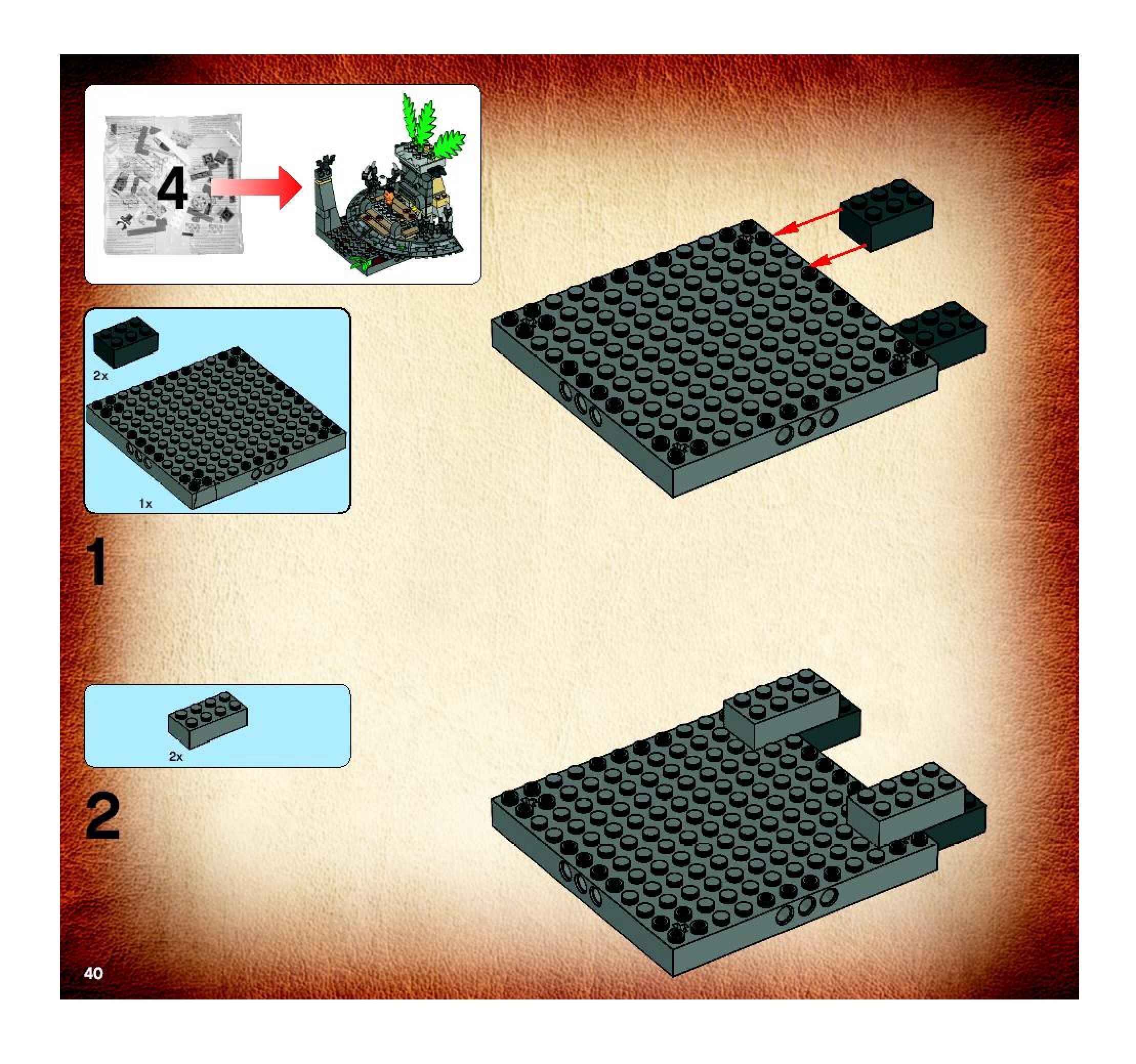 4

2x

1x

1

2x

2

40