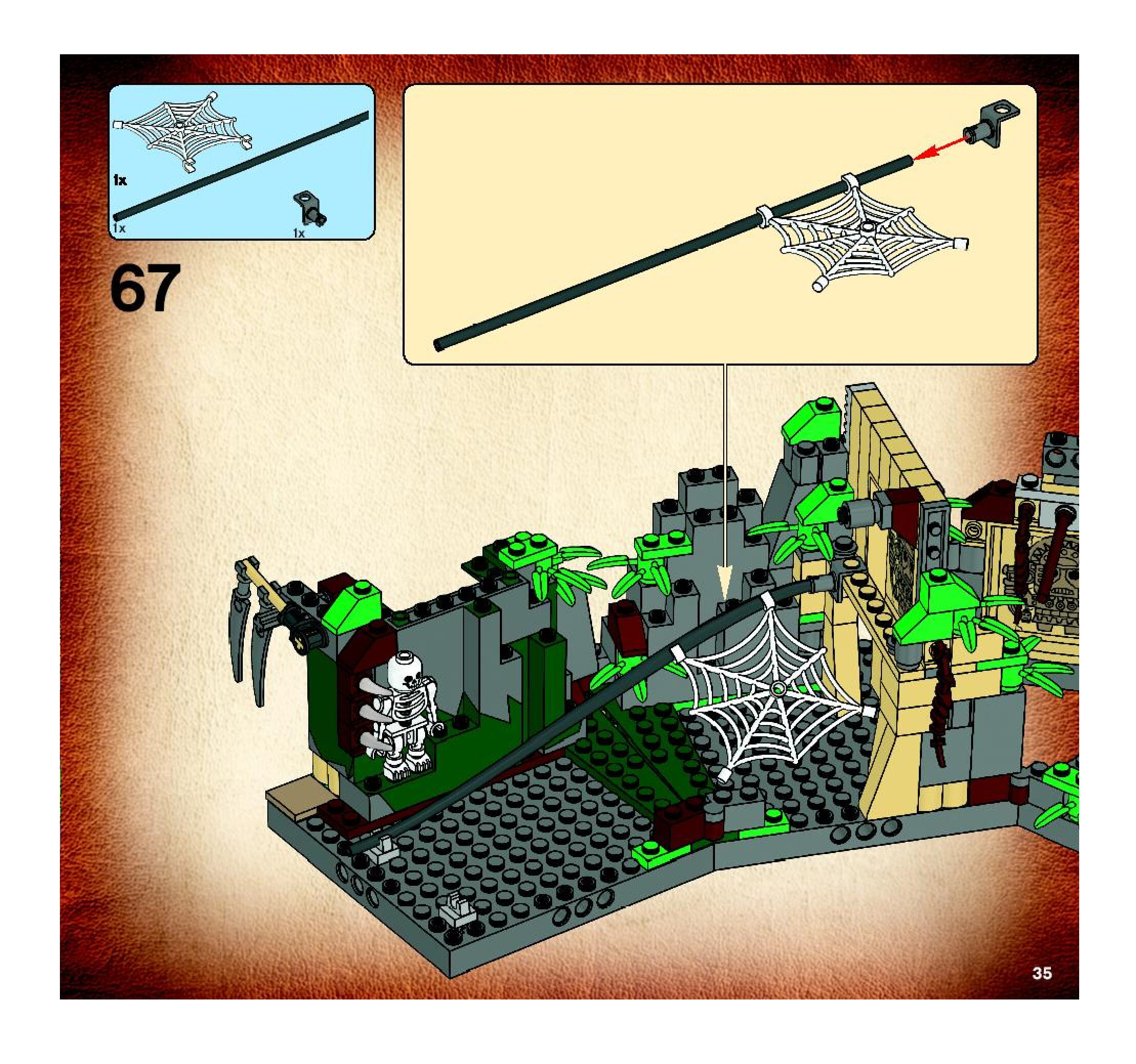 1x

1x

1x

67

35