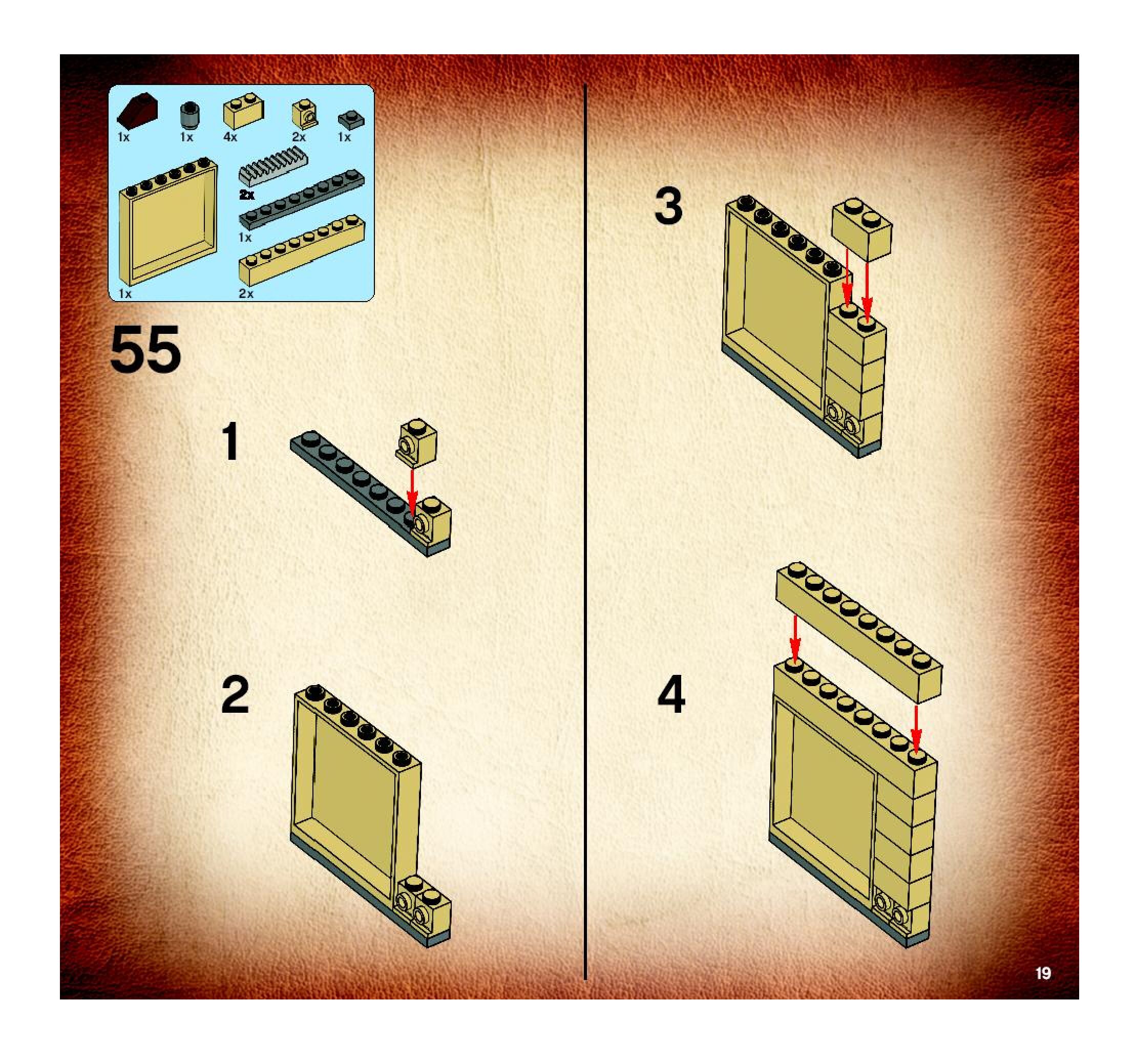 1x 1x 4x 2x 1x

2x

1x

1x 2x

55

1

2

3

4

19