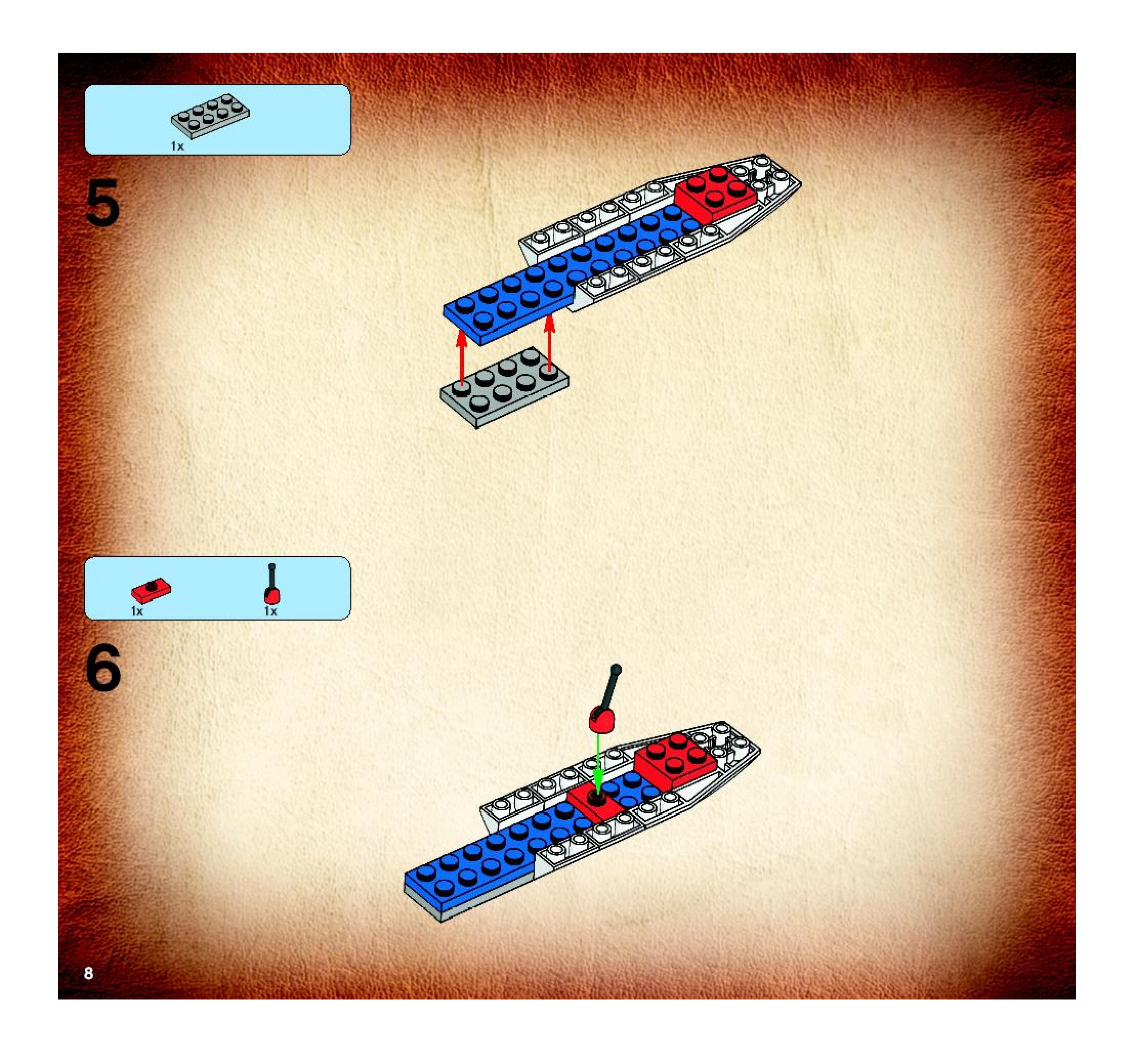 1x

5

1x

1x

6

8