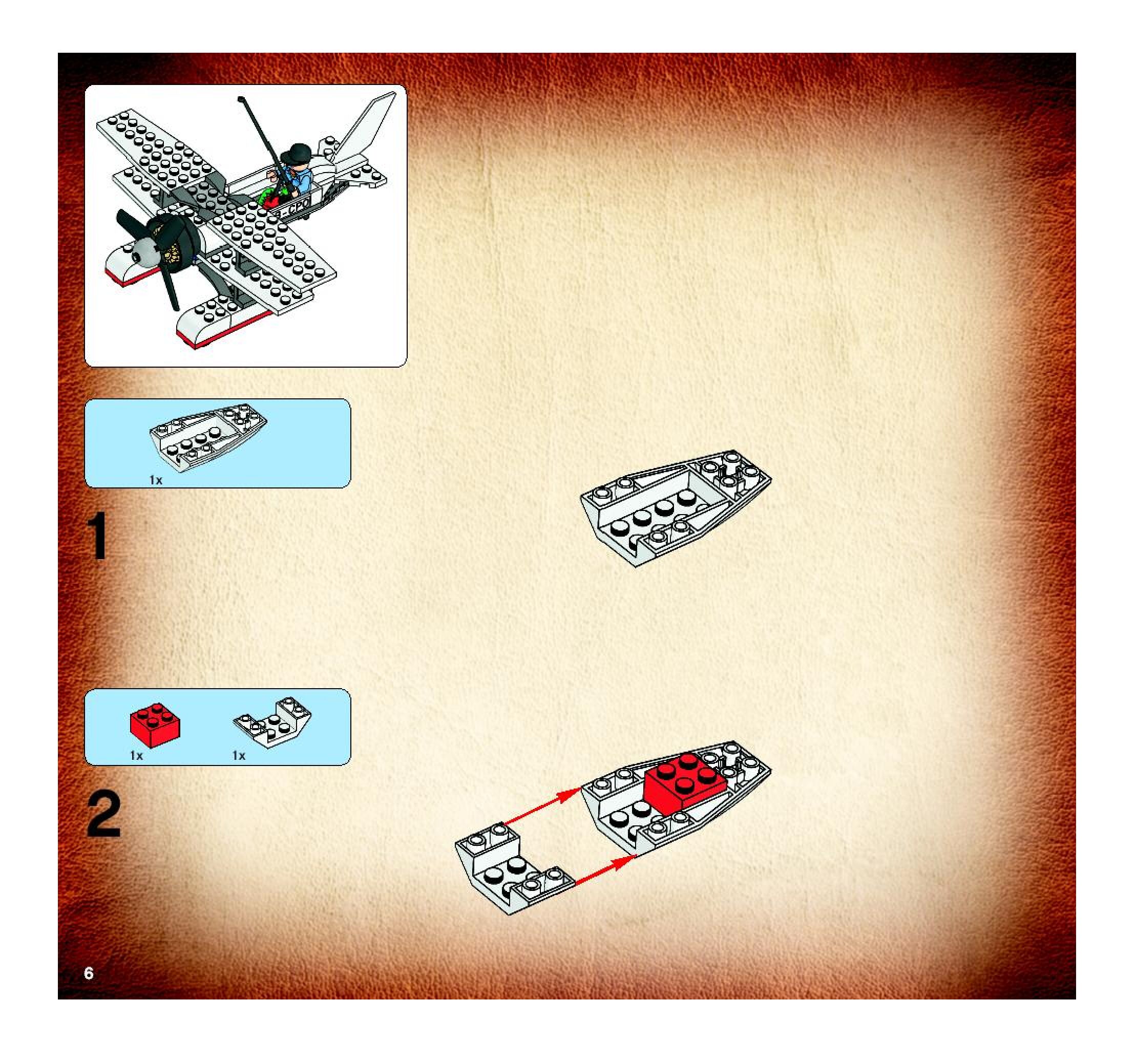 -CPO

1x

1

1x

1x

2

6