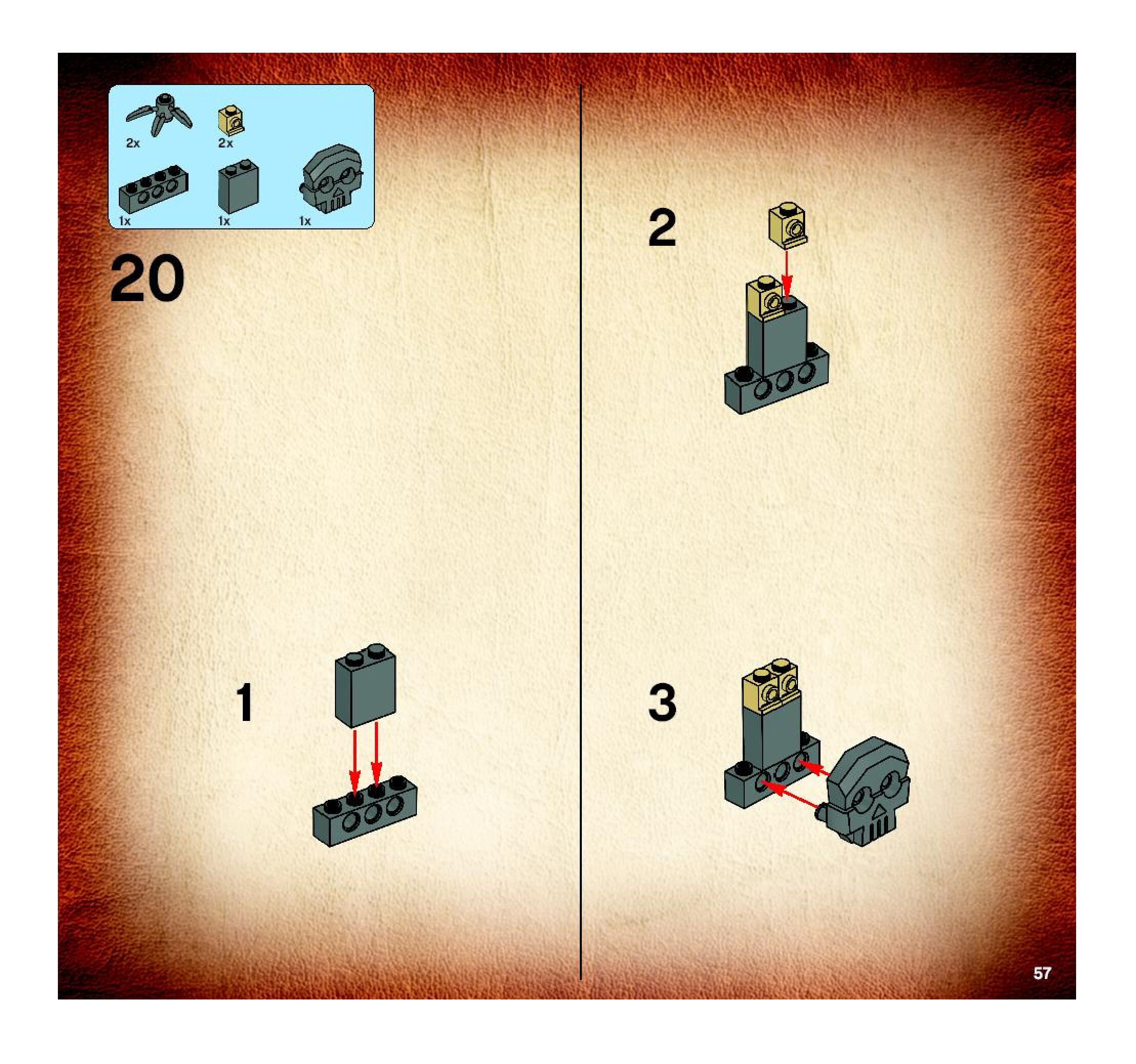 2x
2x
1x
1x
1x

20

1

2

3

57