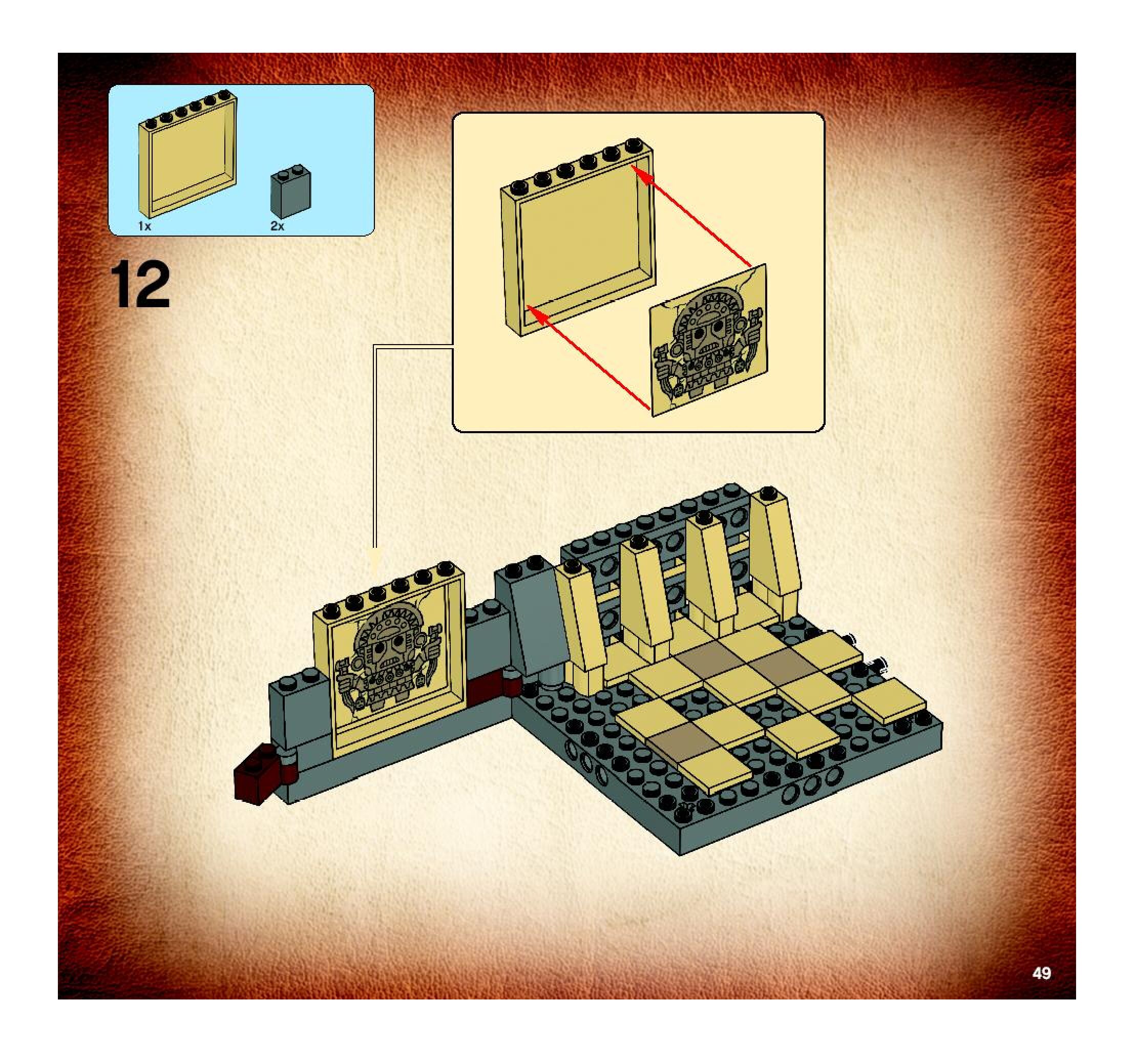 1x

2x

12

49