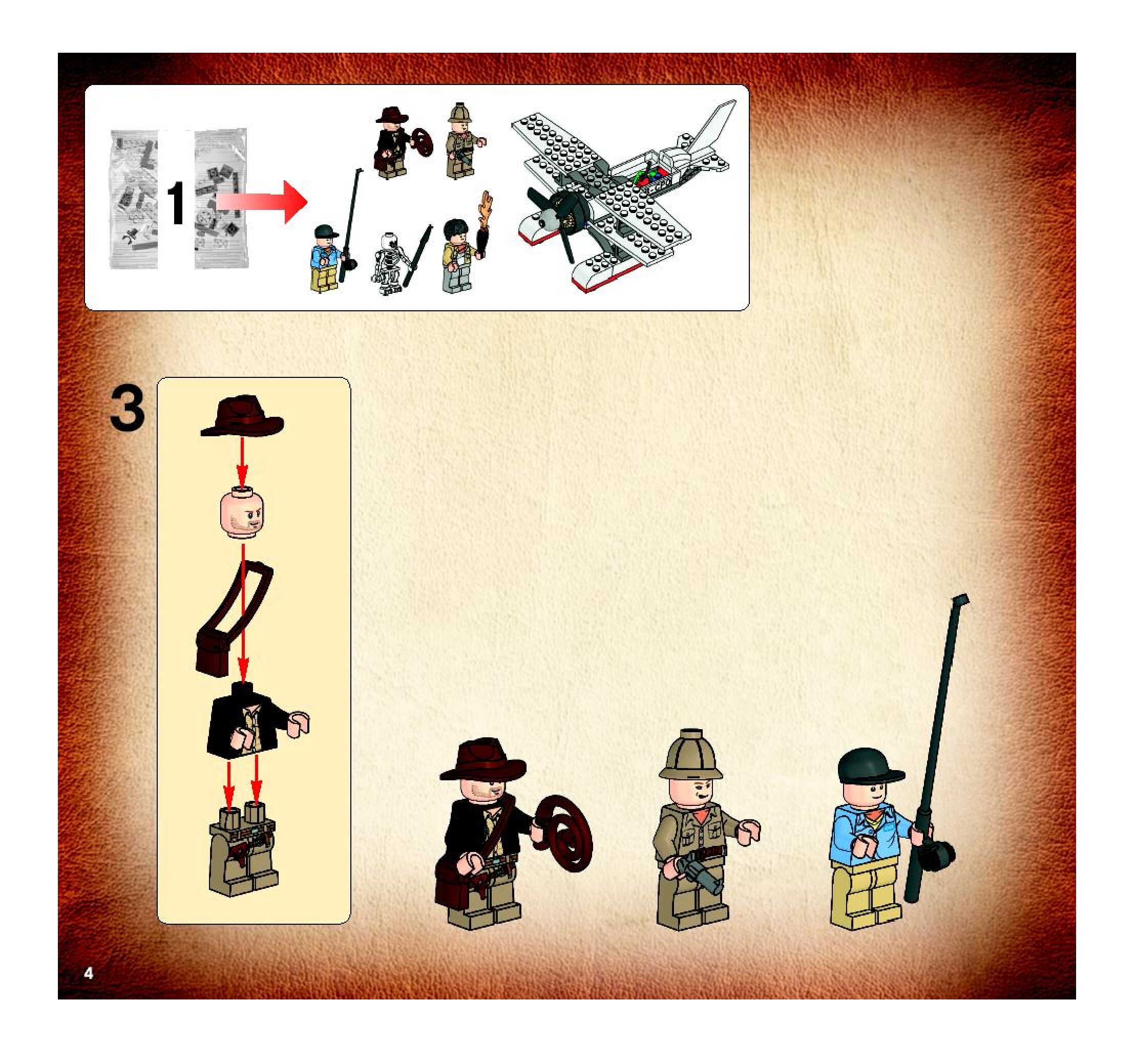 1

3

4