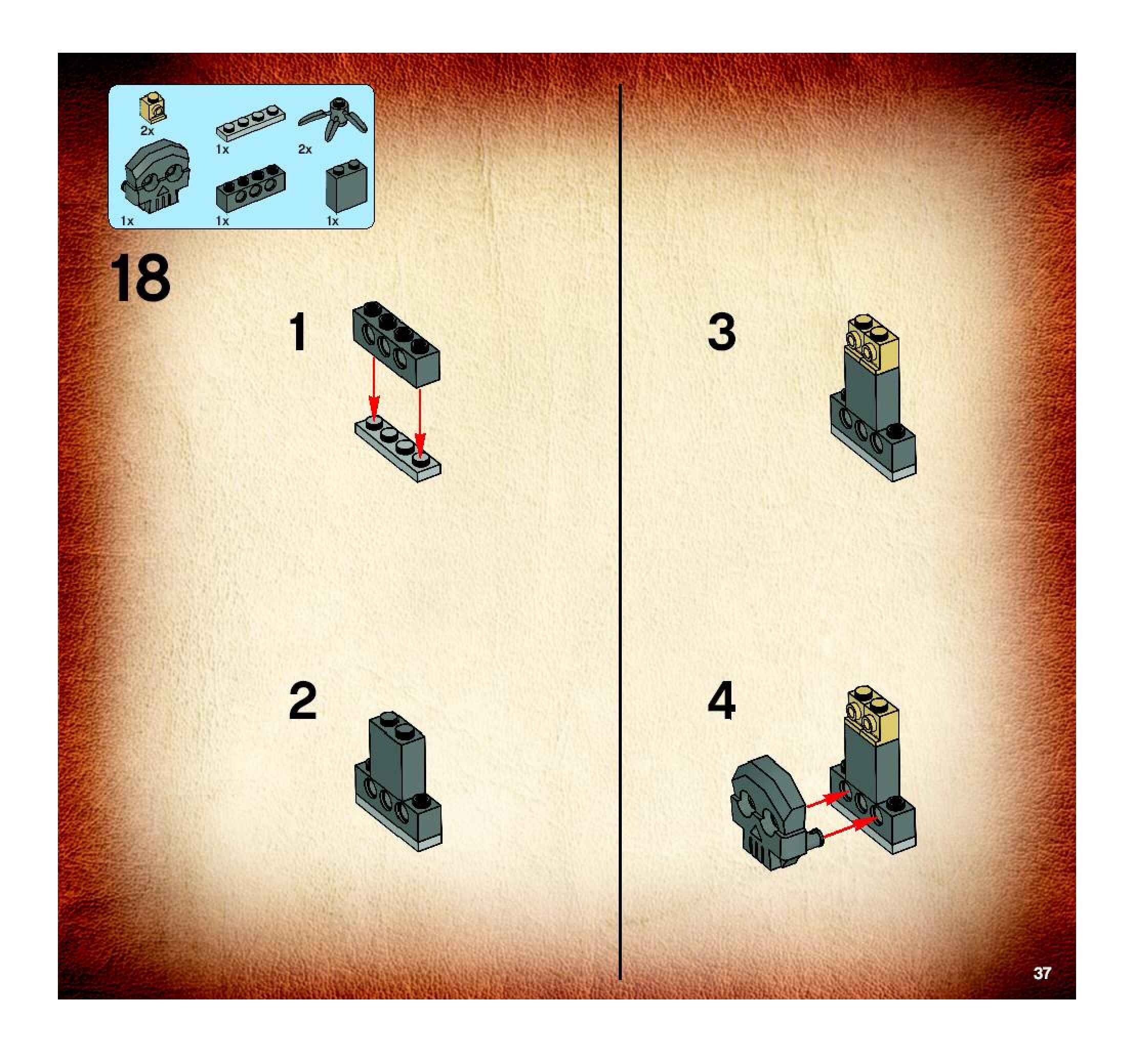 2x
1x
2x
1x
1x
1x

18

1

2

3

4

37