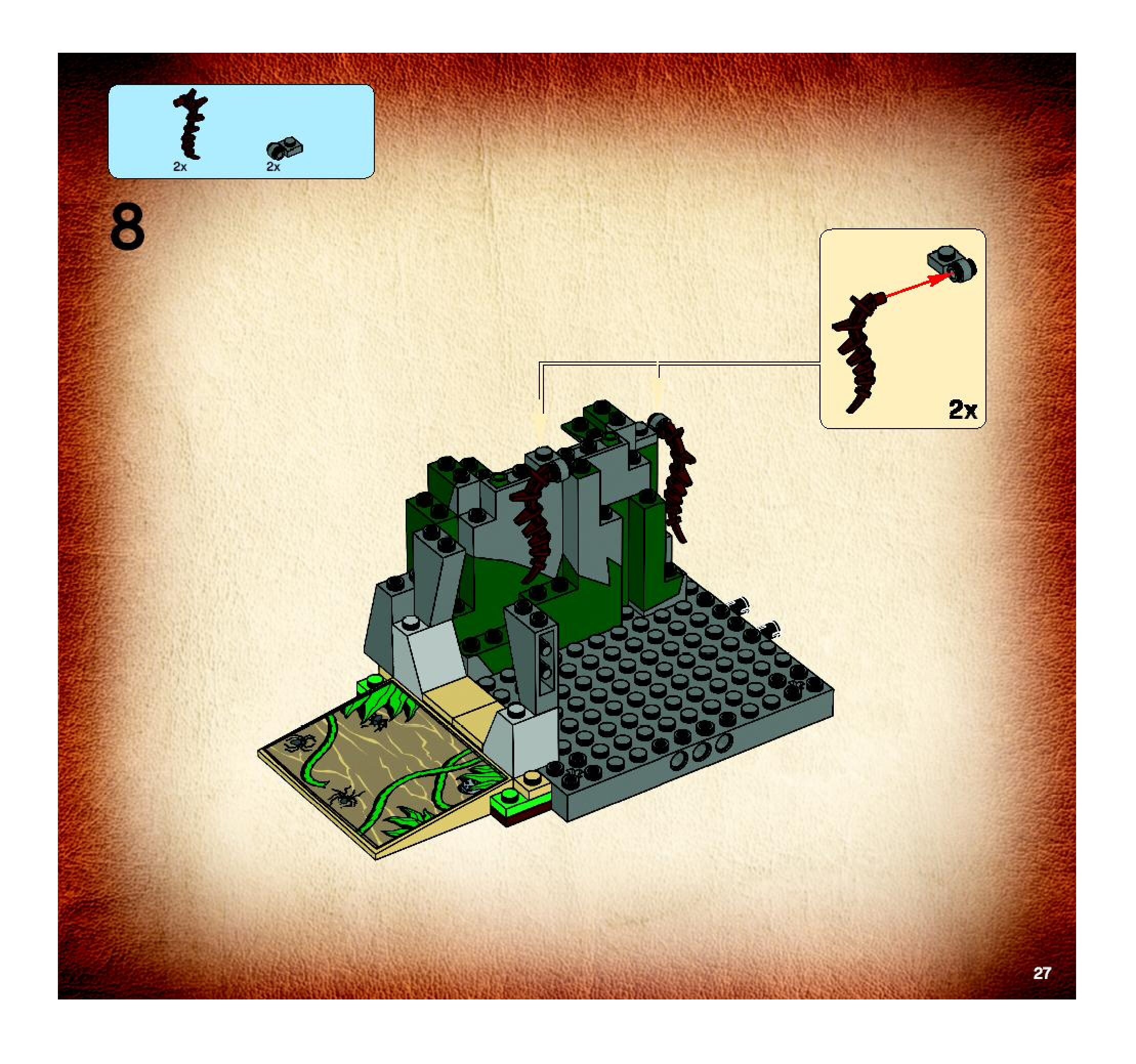 2x
2x

8

2x

27