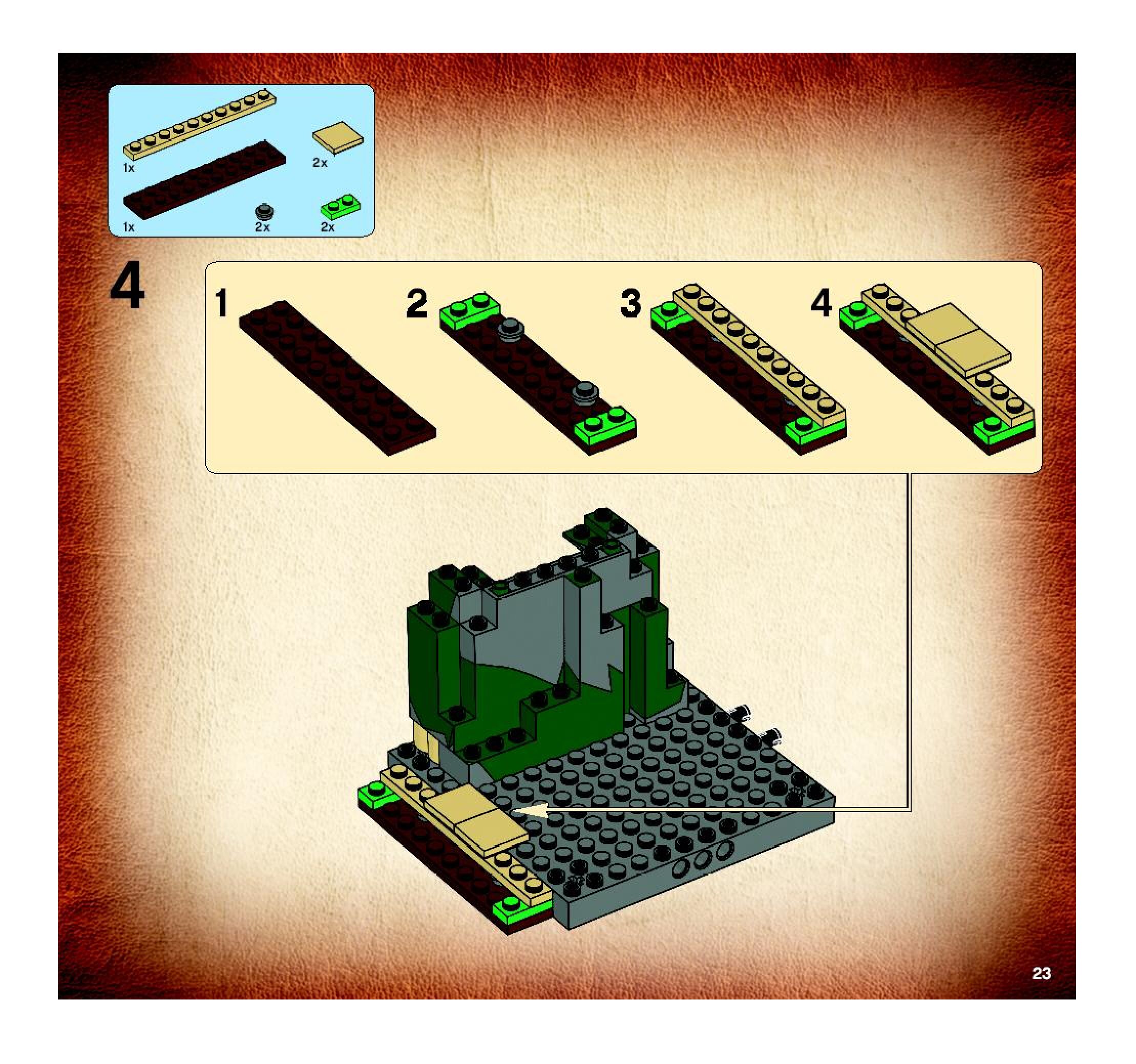 1x

2x

1x

2x

2x

4

1

2

3

4

23