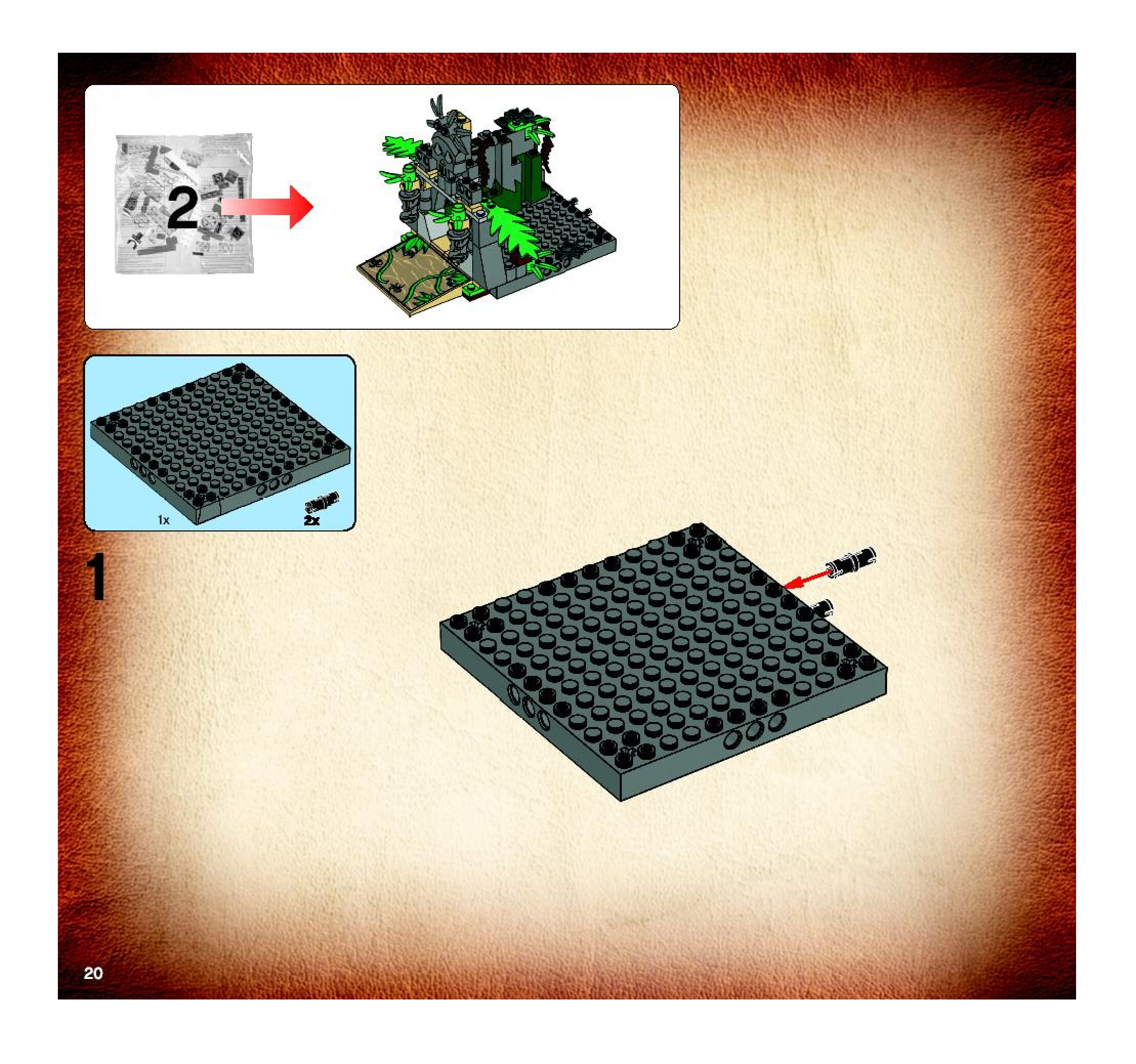 2

1x

2x

1

20