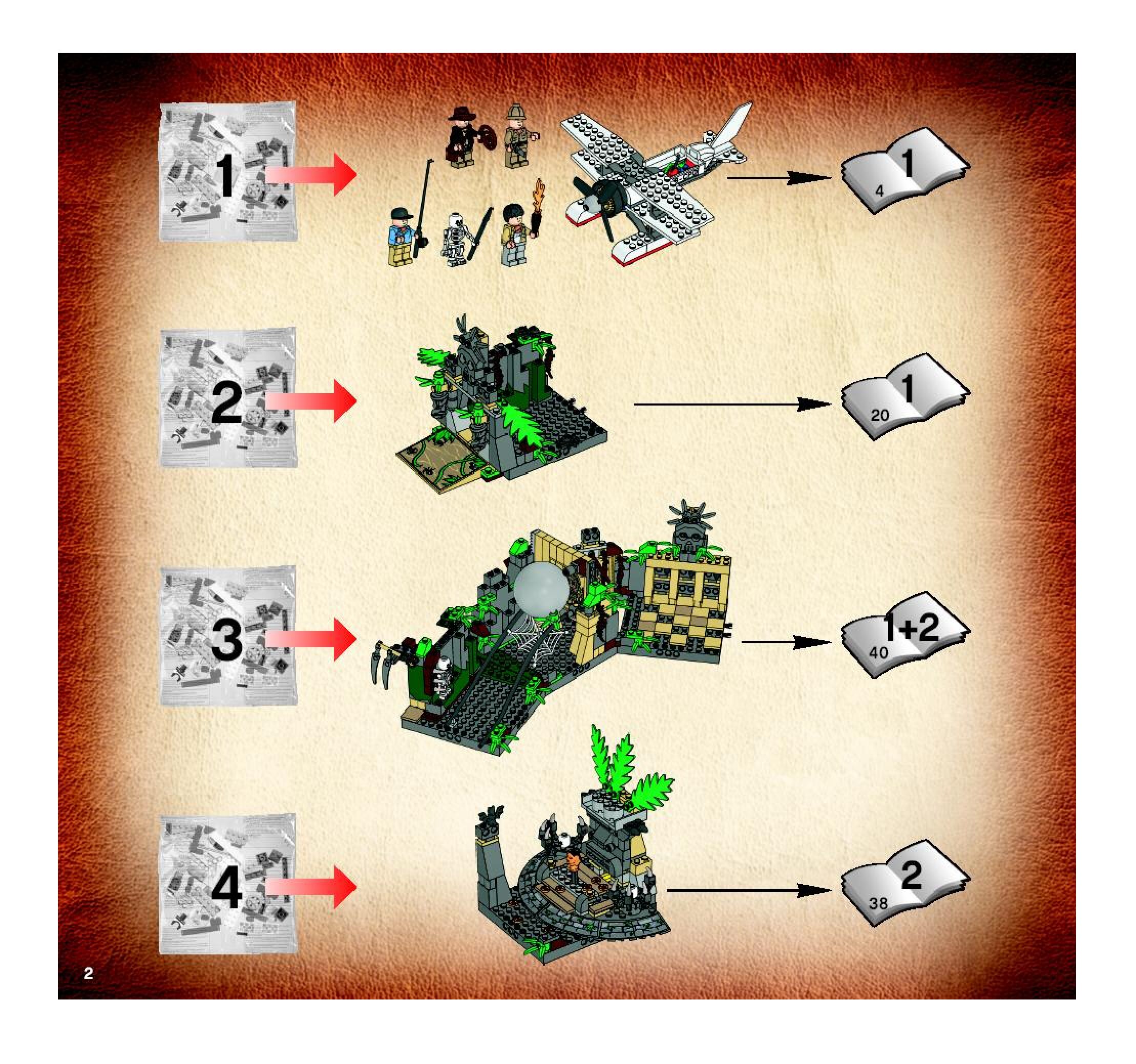 1

1
4

2

1
20

3

1+2
40

4

2
38

2